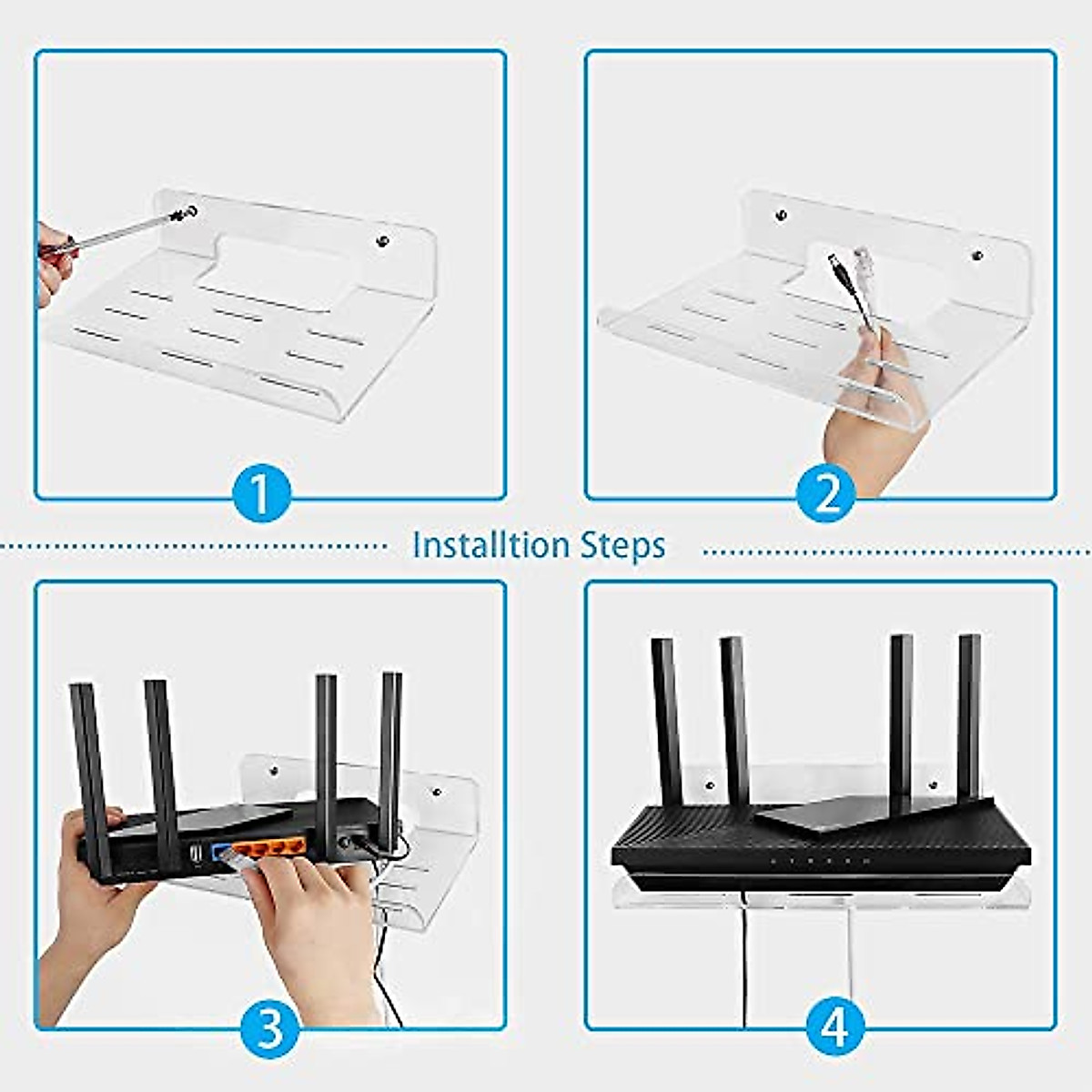 1

2

Installtion Steps

3

4