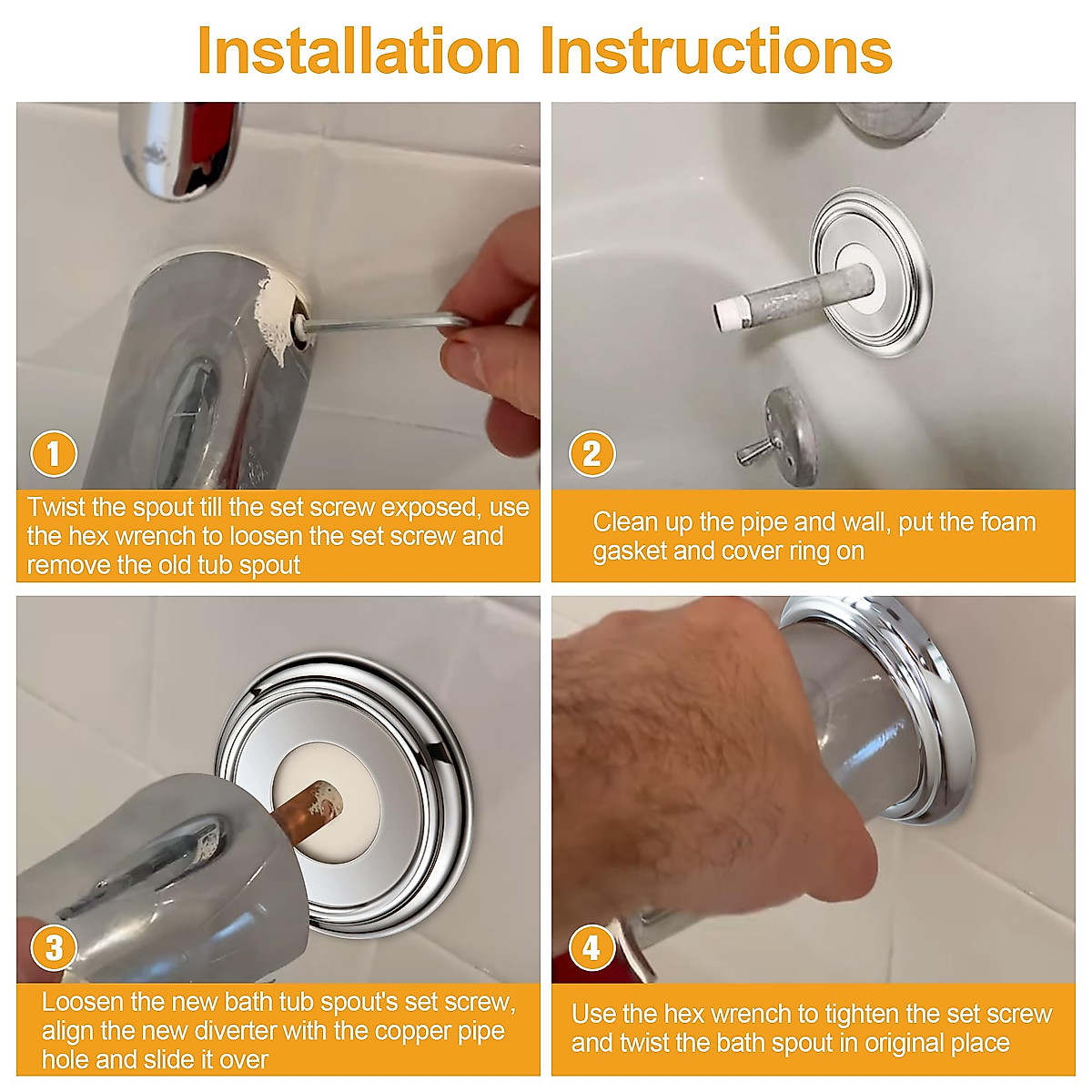 Installation Instructions

1
Twist the spout till the set screw exposed, use the hex wrench to loosen the set screw and remove the old tub spout

2
Clean up the pipe and wall, put the foam gasket and cover ring on

3
Loosen the new bath tub spout's set screw, align the new diverter with the copper pipe hole and slide it over

4
Use the hex wrench to tighten the set screw and twist the bath spout in original place