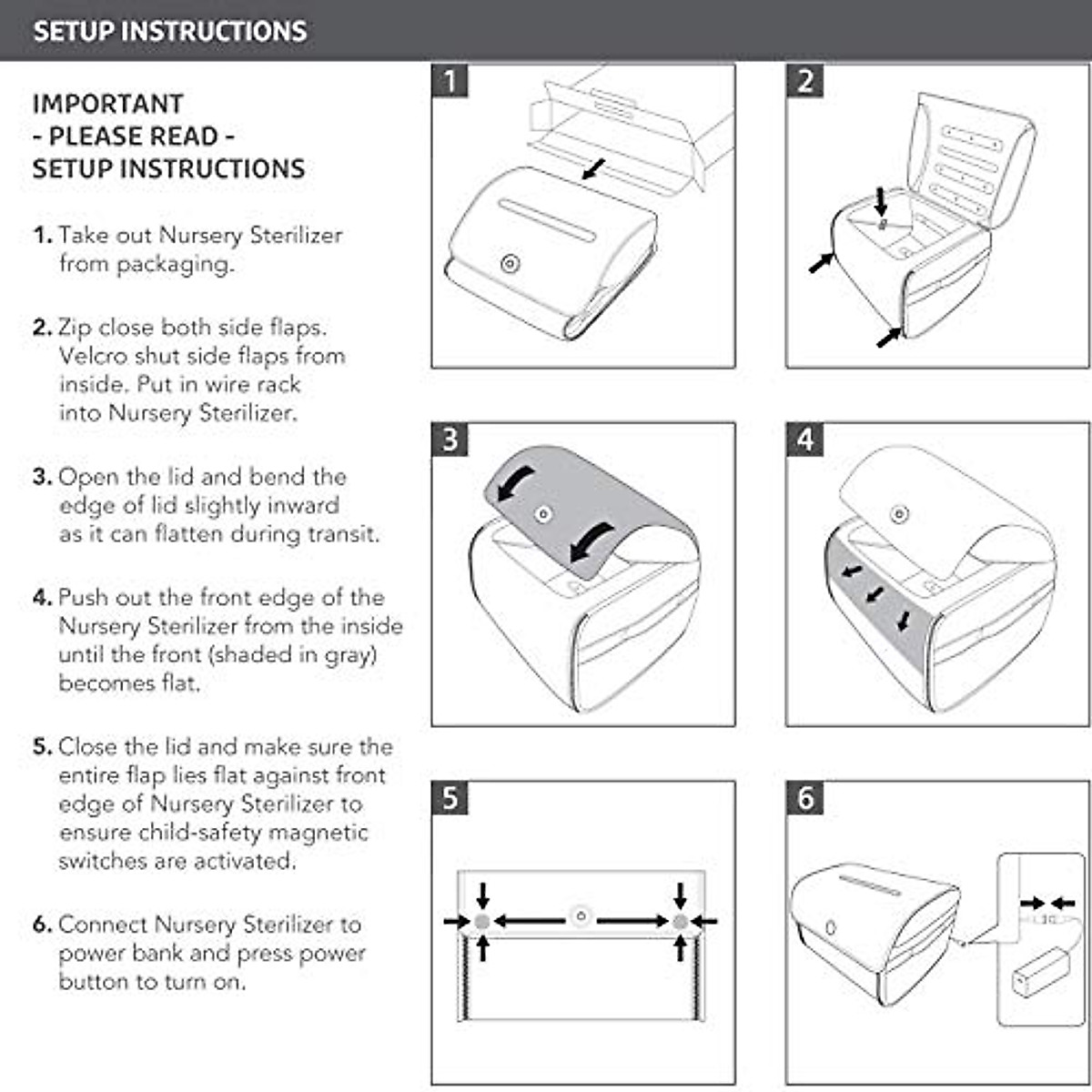 SETUP INSTRUCTIONS

IMPORTANT
- PLEASE READ -
SETUP INSTRUCTIONS

1. Take out Nursery Sterilizer from packaging.

2. Zip close both side flaps. Velcro shut side flaps from inside. Put in wire rack into Nursery Sterilizer.

3. Open the lid and bend the edge of lid slightly inward as it can flatten during transit.

4. Push out the front edge of the Nursery Sterilizer from the inside until the front (shaded in gray) becomes flat.

5. Close the lid and make sure the entire flap lies flat against front edge of Nursery Sterilizer to ensure child-safety magnetic switches are activated.

6. Connect Nursery Sterilizer to power bank and press power button to turn on.

1

2

3

4

5

6