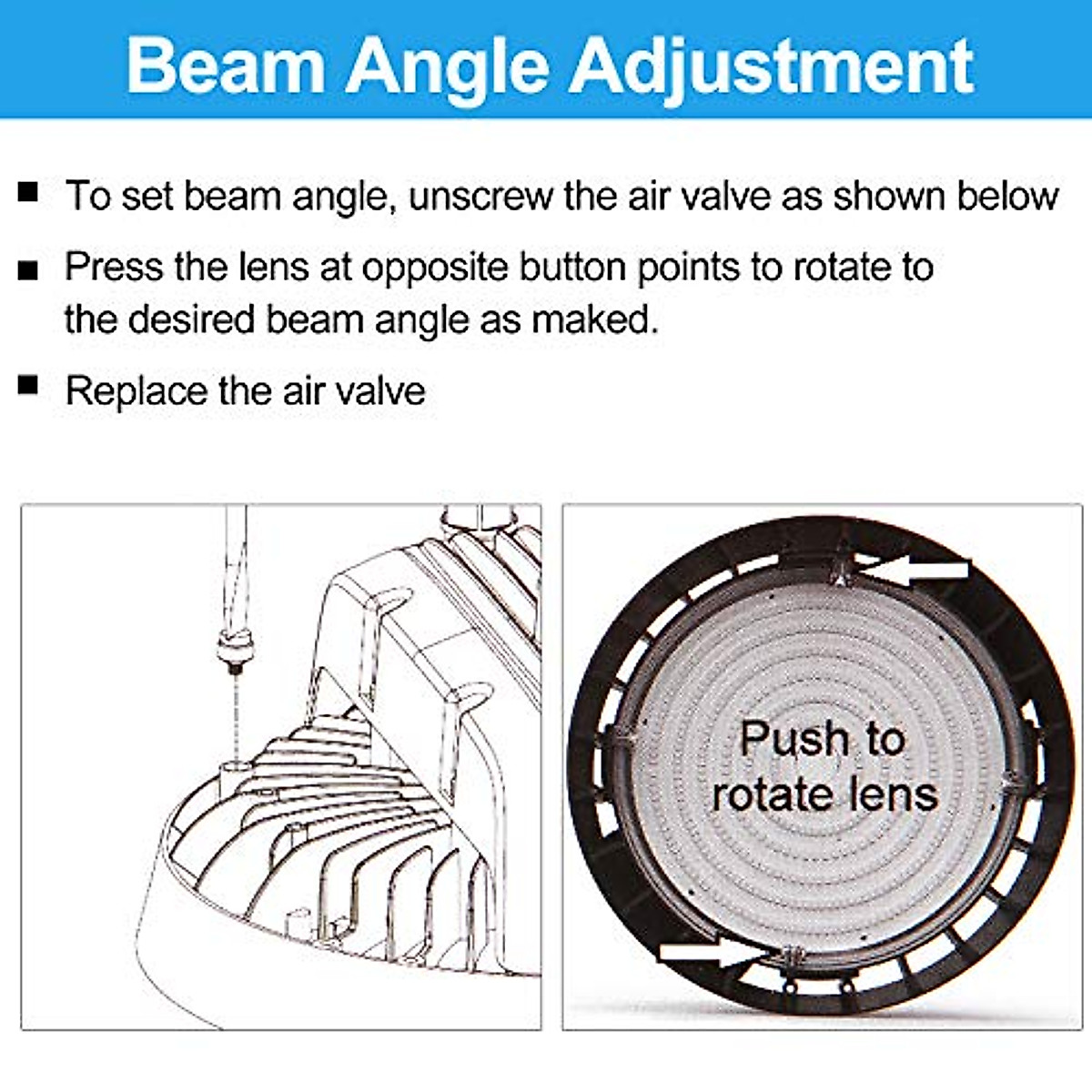 Beam Angle Adjustment

■ To set beam angle, unscrew the air valve as shown below

■ Press the lens at opposite button points to rotate to the desired beam angle as maked.

■ Replace the air valve

Push to rotate lens