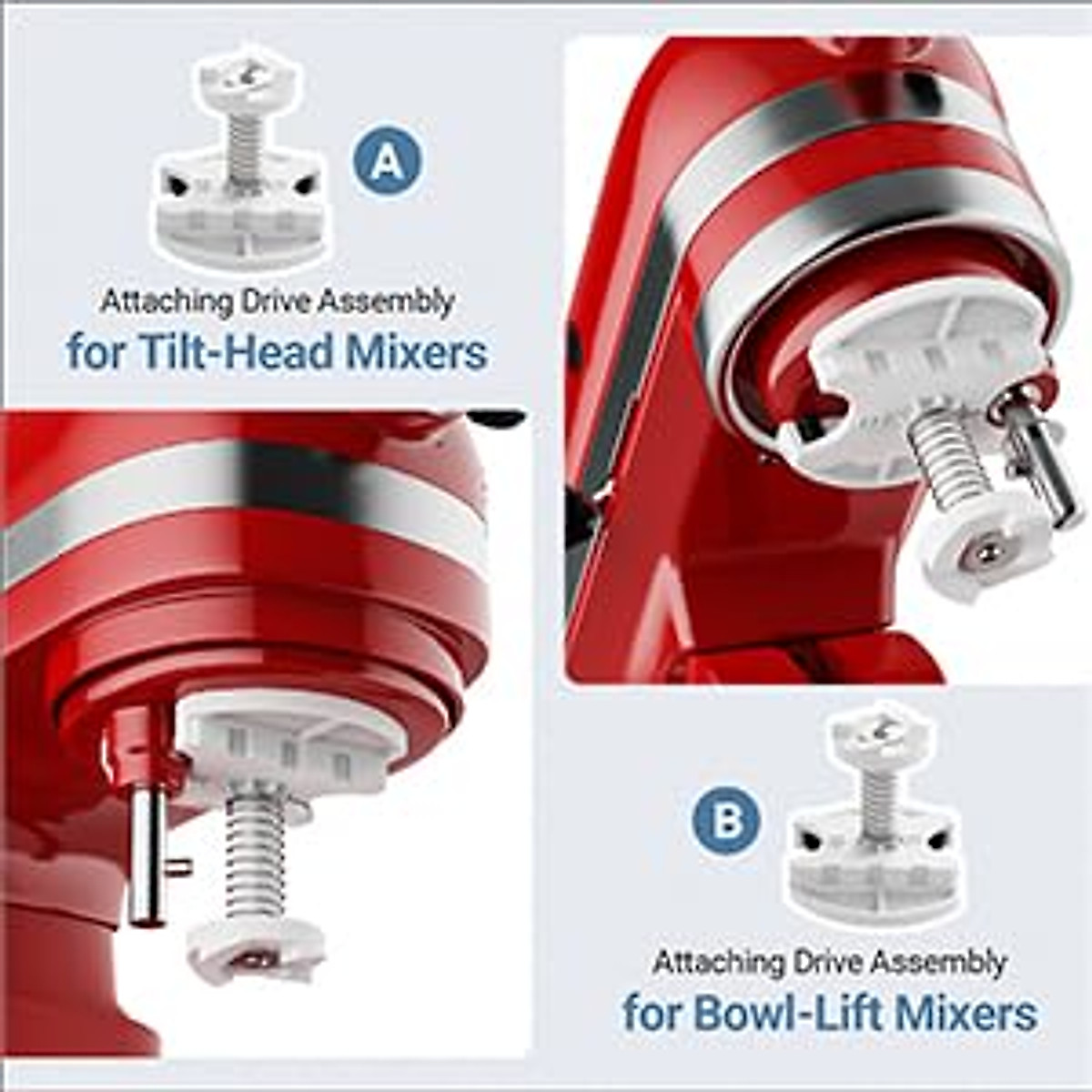 A

Attaching Drive Assembly
for Tilt-Head Mixers

B

Attaching Drive Assembly
for Bowl-Lift Mixers