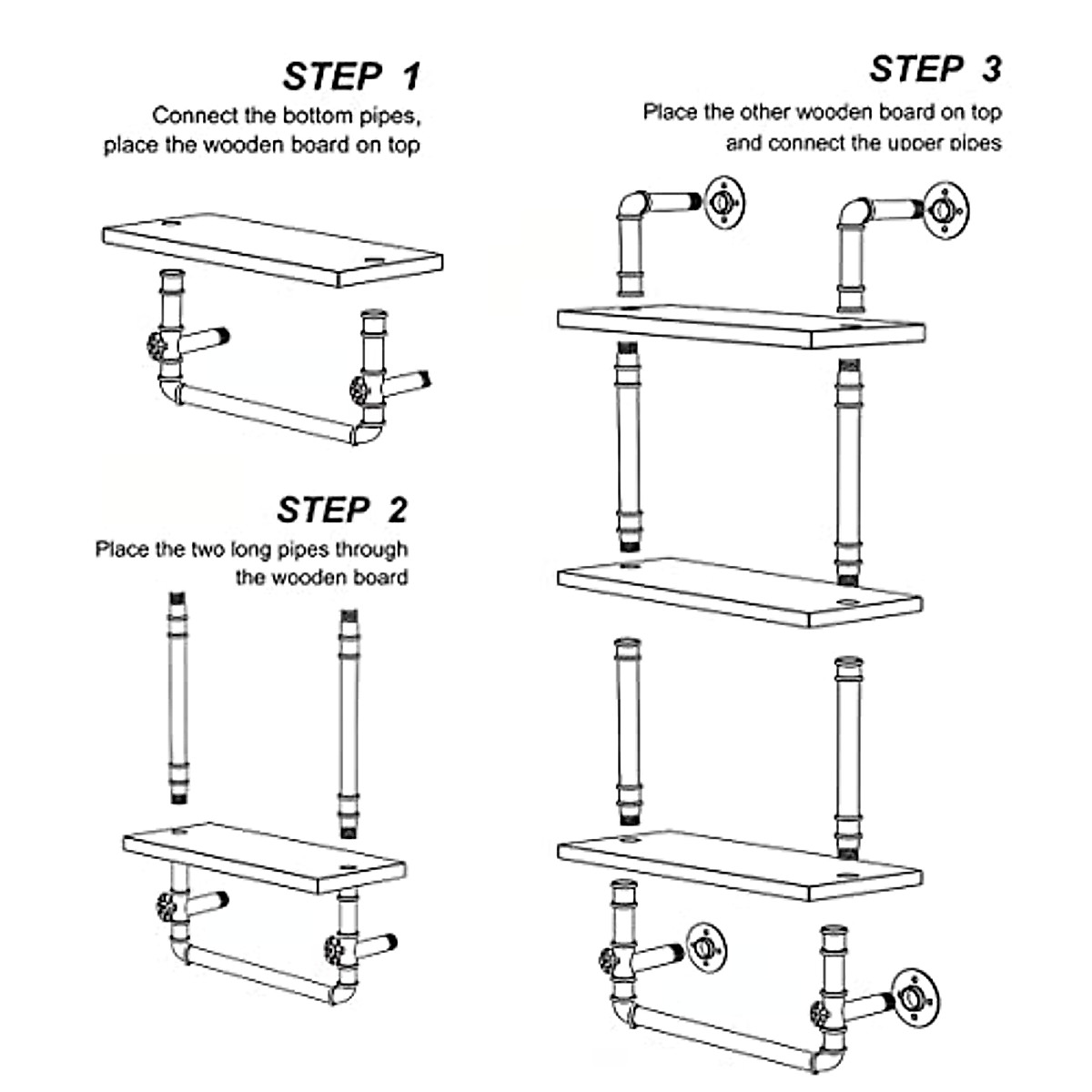 STEP 1
Connect the bottom pipes, place the wooden board on top

STEP 2
Place the two long pipes through the wooden board

STEP 3
Place the other wooden board on top and connect the upper pipes