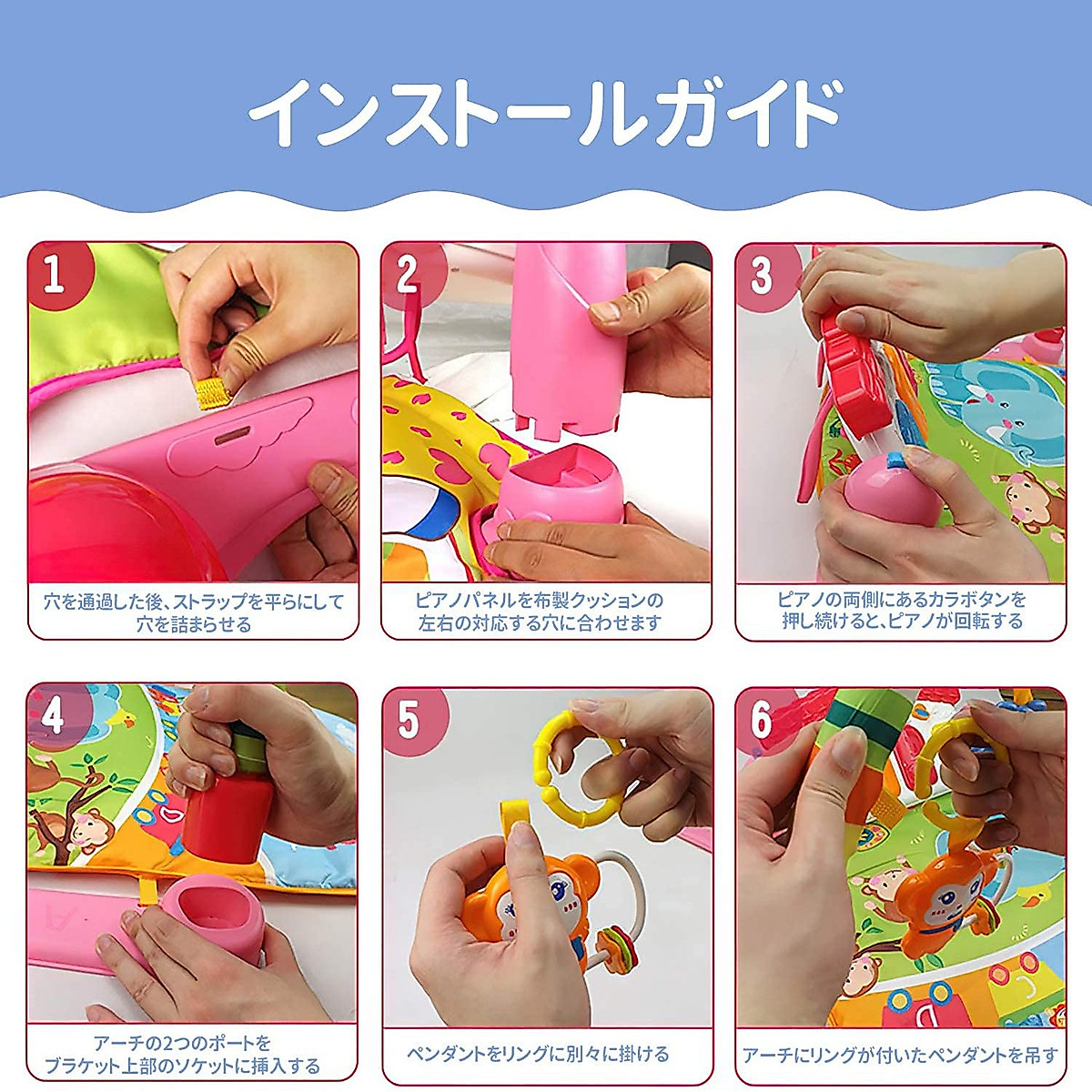 インストールガイド

1

穴を通過した後、ストラップを平らにして穴を詰まらせる

2

ピアノパネルを布製クッションの左右の対応する穴に合わせます

3

ピアノの両側にあるカラボタンを押し続けると、ピアノが回転する

4

アーチの2つのポートをブラケット上部のソケットに挿入する

5

ペンダントをリングに別々に掛ける

6

アーチにリングが付いたペンダントを吊す