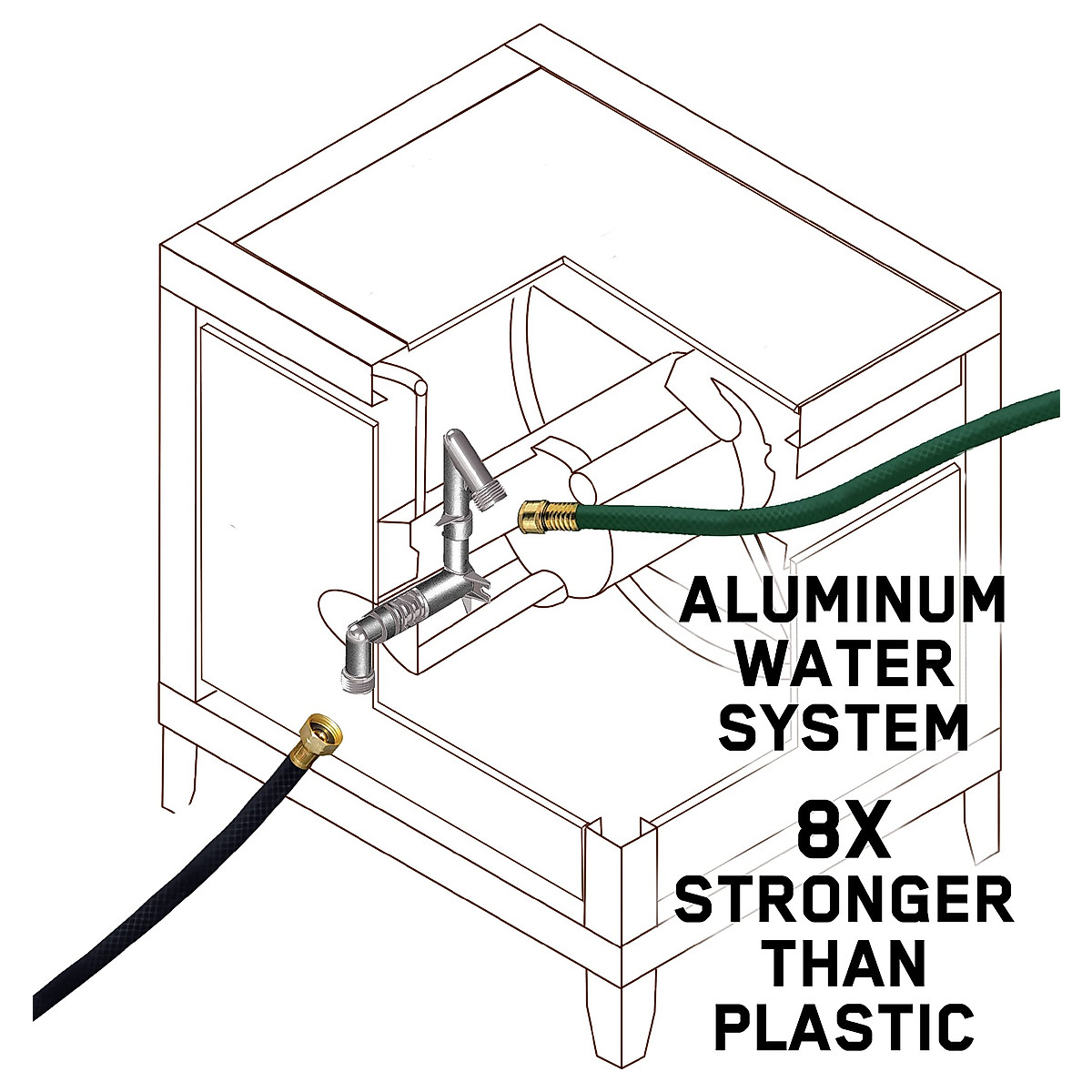 ALUMINUM WATER SYSTEM

8X STRONGER THAN PLASTIC