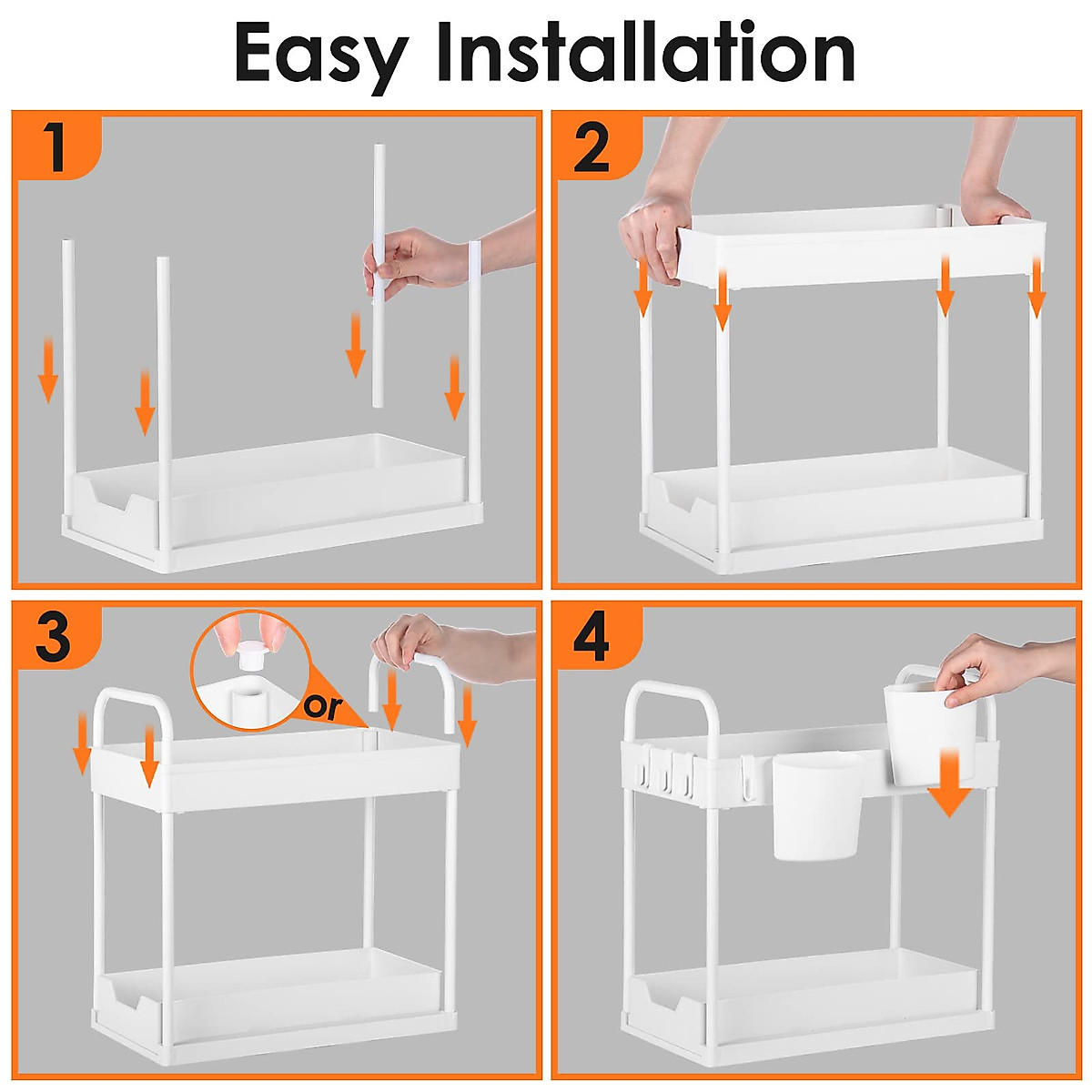 Easy Installation

1

2

3

or

4