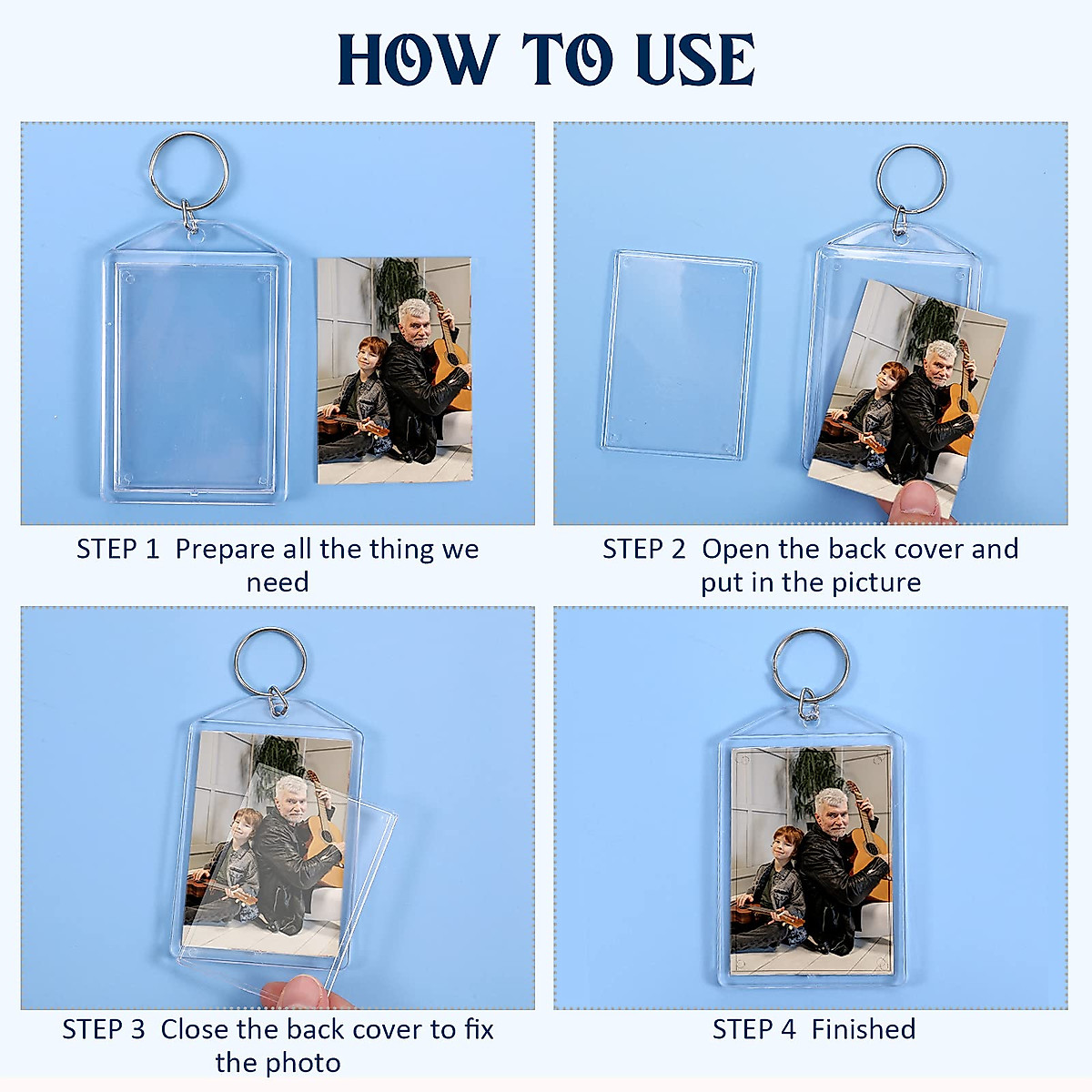 HOW TO USE

STEP 1 Prepare all the thing we need

STEP 2 Open the back cover and put in the picture

STEP 3 Close the back cover to fix the photo

STEP 4 Finished