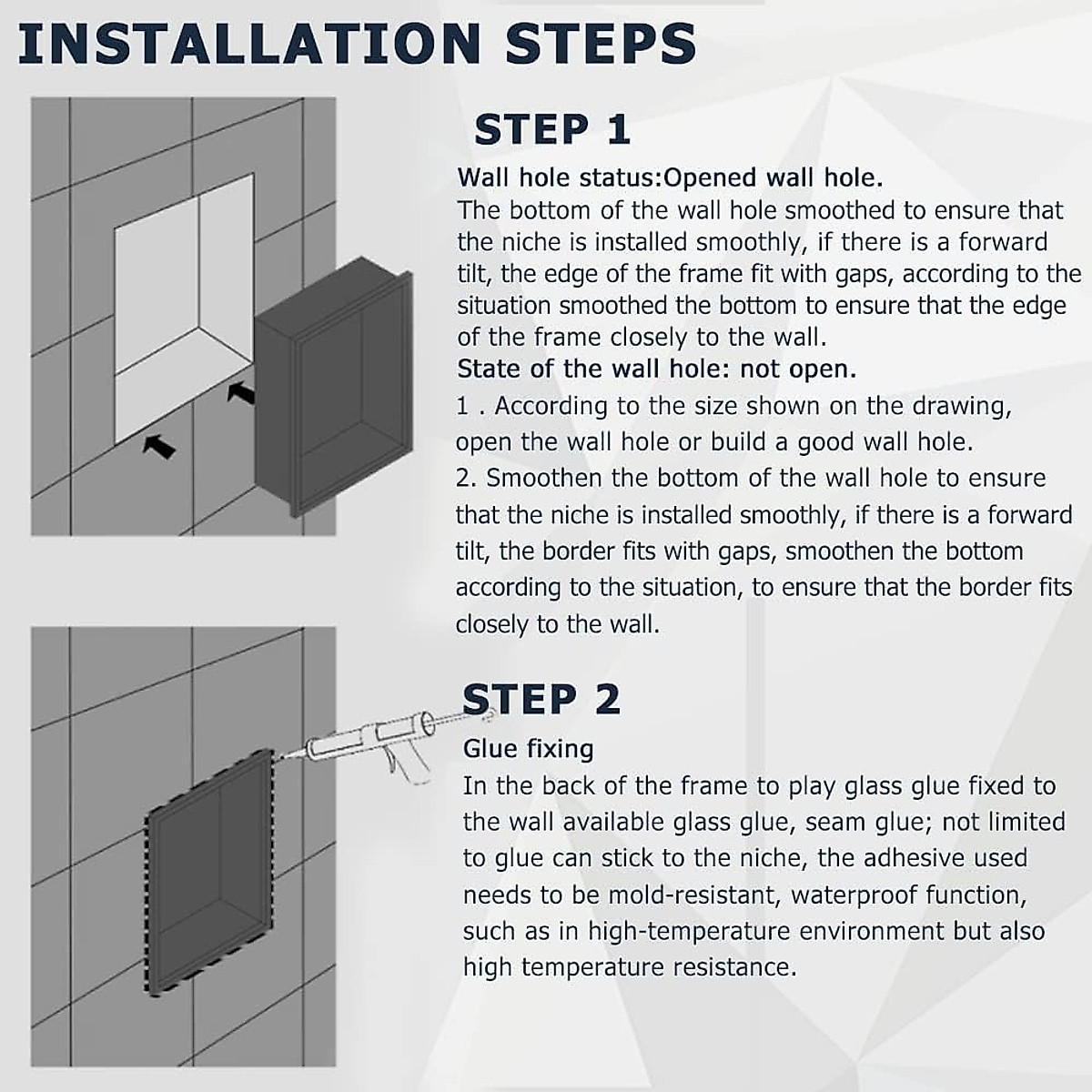 INSTALLATION STEPS

STEP 1

Wall hole status:Opened wall hole.
The bottom of the wall hole smoothed to ensure that the niche is installed smoothly, if there is a forward tilt, the edge of the frame fit with gaps, according to the situation smoothed the bottom to ensure that the edge of the frame closely to the wall.
State of the wall hole: not open.
1 . According to the size shown on the drawing, open the wall hole or build a good wall hole.
2. Smoothen the bottom of the wall hole to ensure that the niche is installed smoothly, if there is a forward tilt, the border fits with gaps, smoothen the bottom according to the situation, to ensure that the border fits closely to the wall.

STEP 2

Glue fixing
In the back of the frame to play glass glue fixed to the wall available glass glue, seam glue; not limited to glue can stick to the niche, the adhesive used needs to be mold-resistant, waterproof function, such as in high-temperature environment but also high temperature resistance.