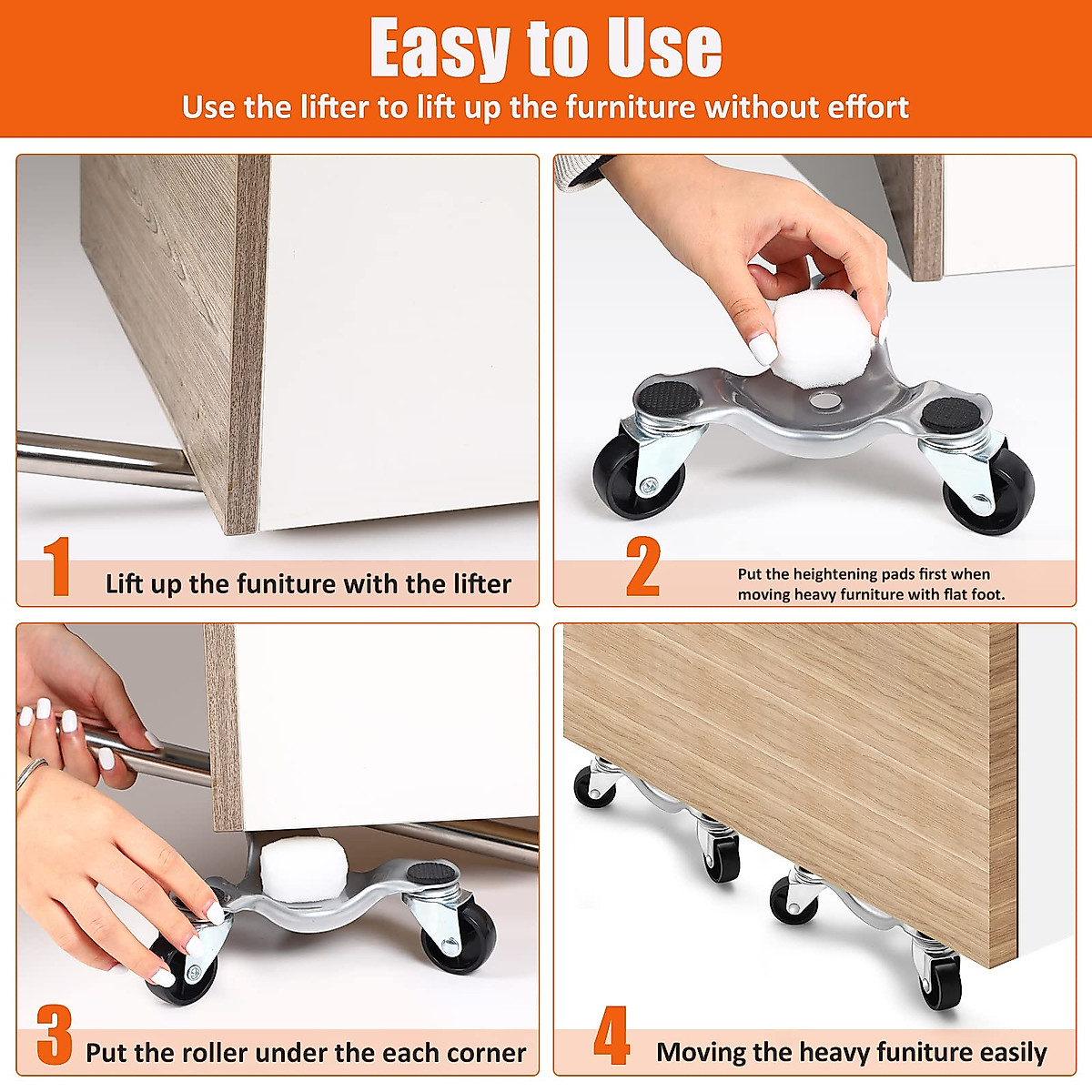 Easy to Use
Use the lifter to lift up the furniture without effort

1 Lift up the funiture with the lifter

2 Put the heightening pads first when moving heavy furniture with flat foot.

3 Put the roller under the each corner

4 Moving the heavy funiture easily