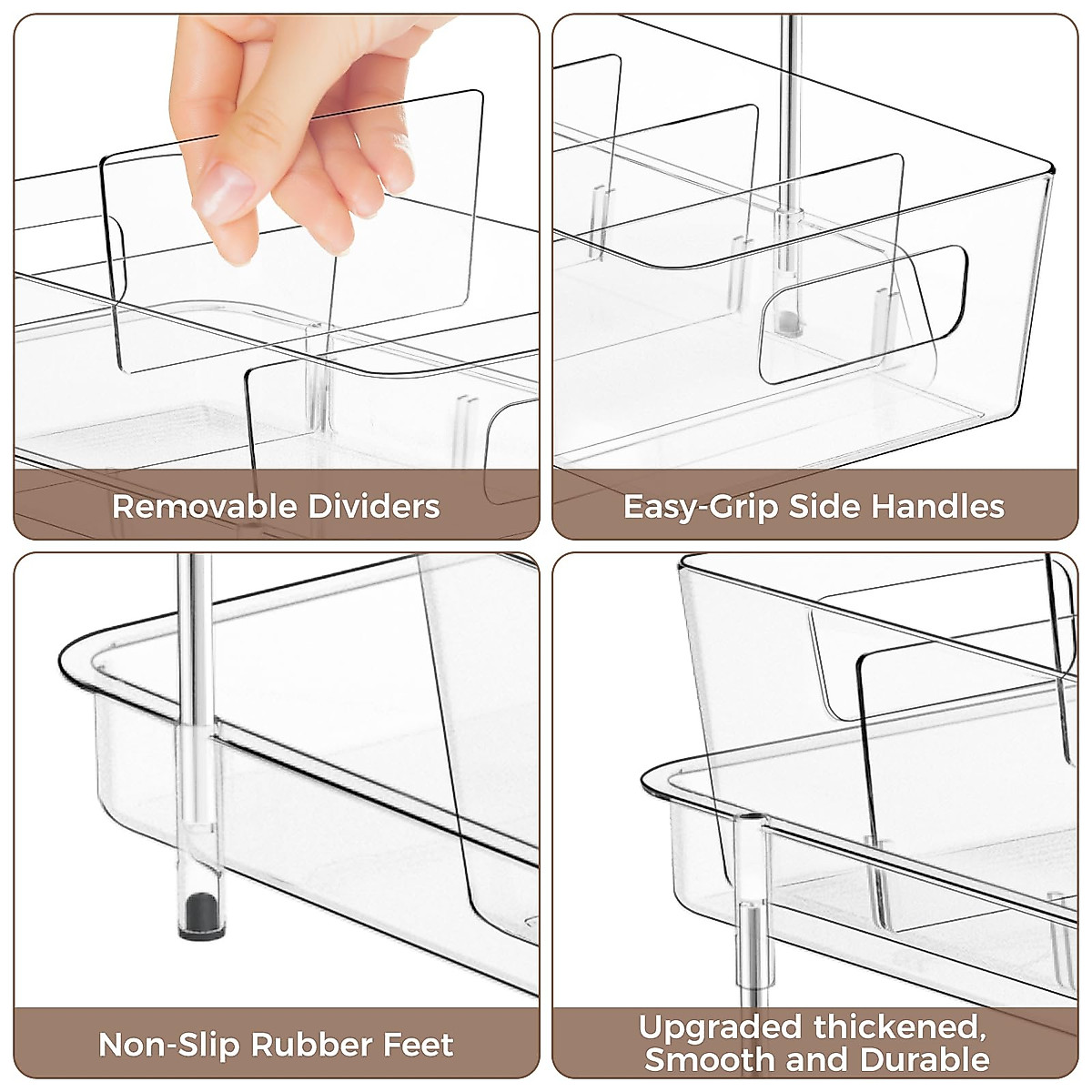 Removable Dividers

Easy-Grip Side Handles

Non-Slip Rubber Feet

Upgraded thickened, Smooth and Durable