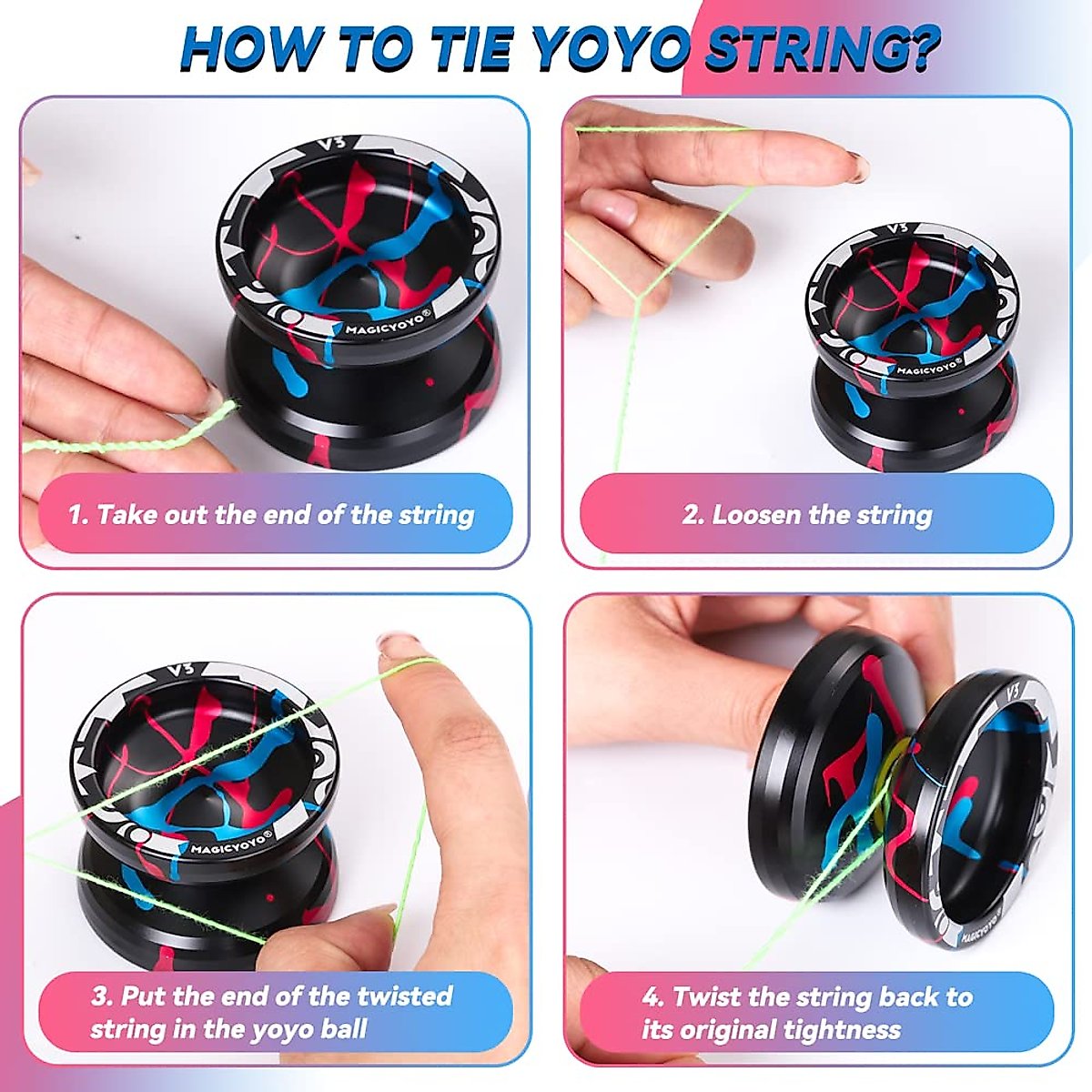 HOW TO TIE YOYO STRING?

V3

MAGICYOYO®

1. Take out the end of the string

V3

MAGICYOYO®

2. Loosen the string

V3

MAGICYOYO®

3. Put the end of the twisted string in the yoyo ball

V3

MAGICYOYO®

4. Twist the string back to its original tightness