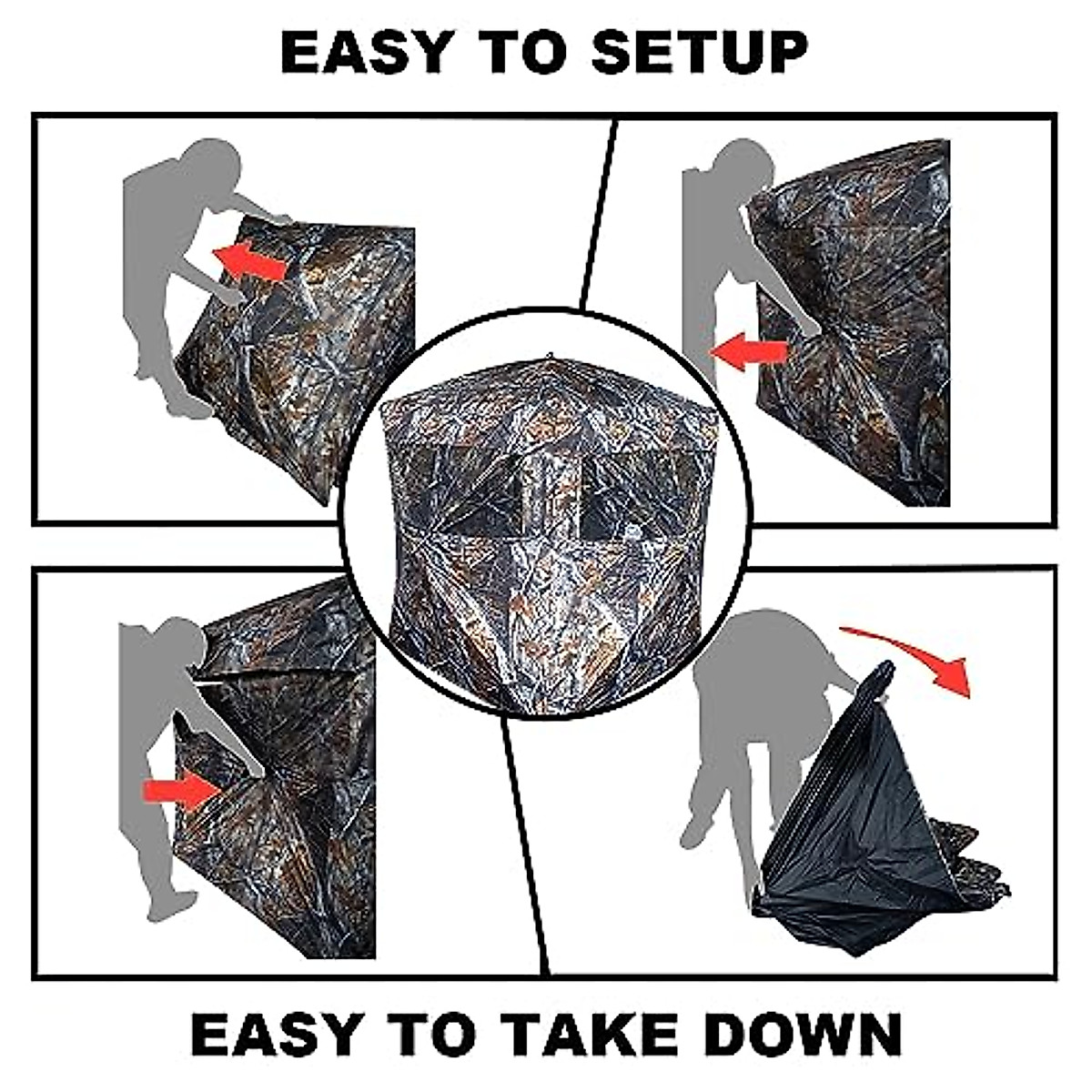 EASY TO SETUP

EASY TO TAKE DOWN