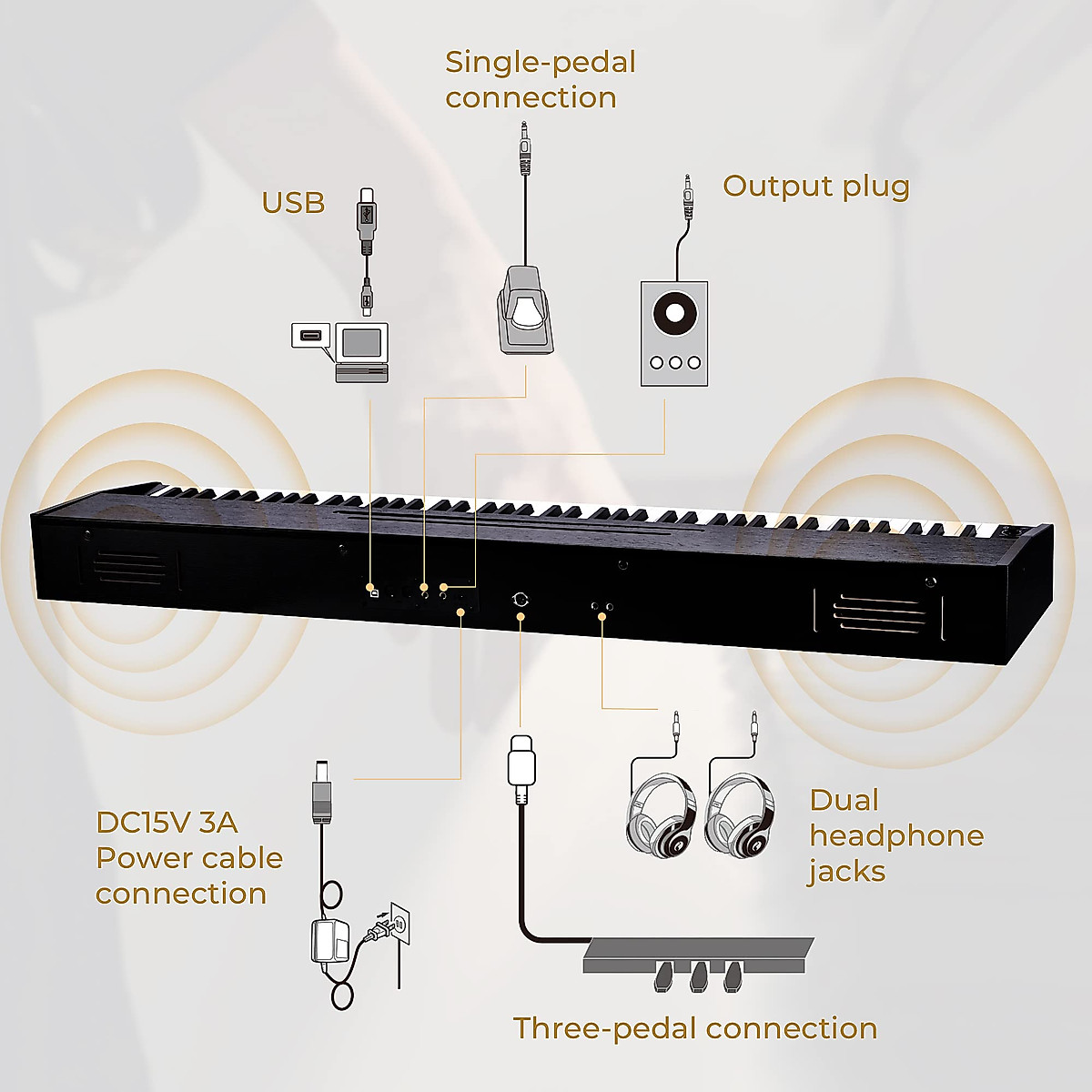 Single-pedal connection

USB

Output plug

DC15V 3A Power cable connection

Dual headphone jacks

Three-pedal connection