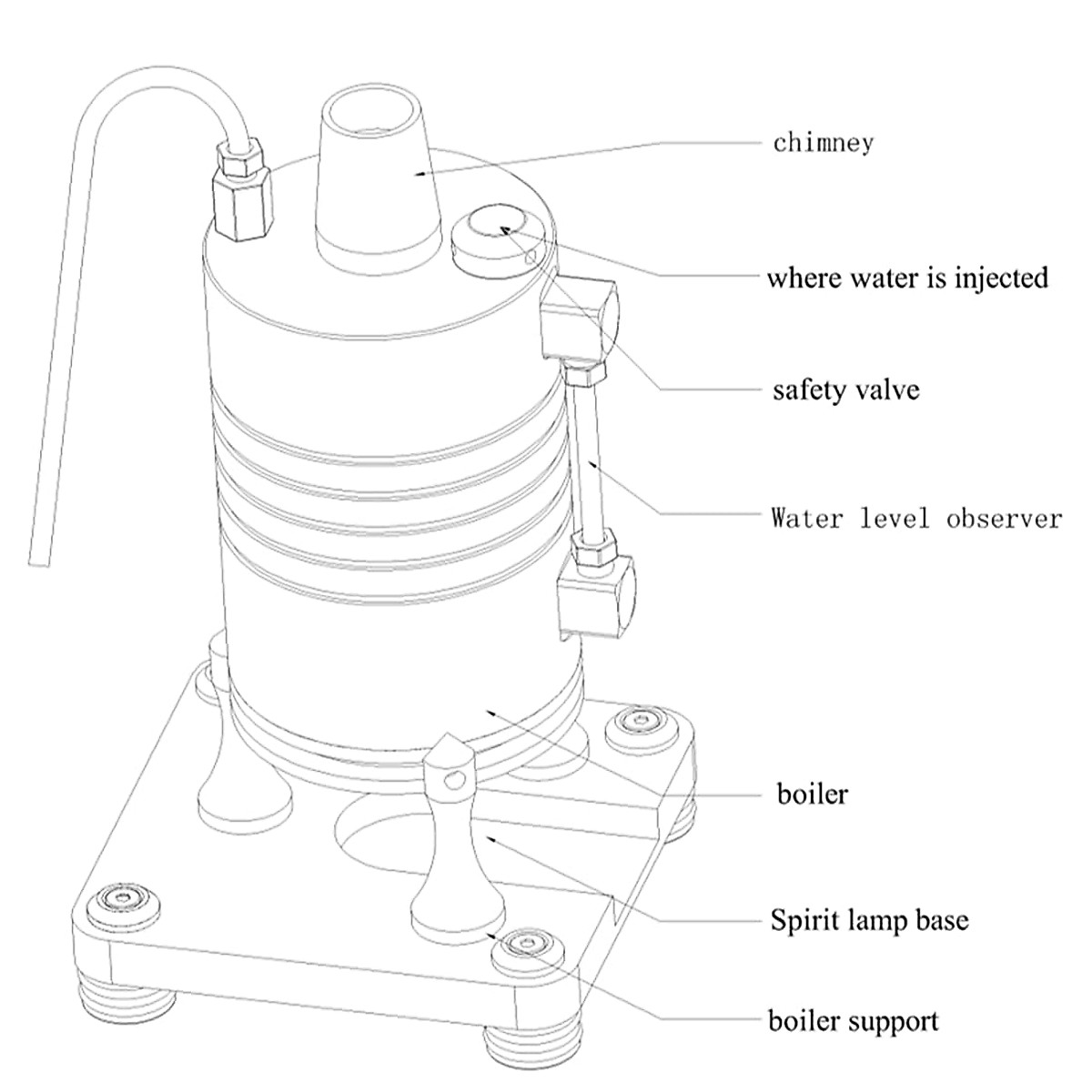 chimney

where water is injected

safety valve

Water level observer

boiler

Spirit lamp base

boiler support