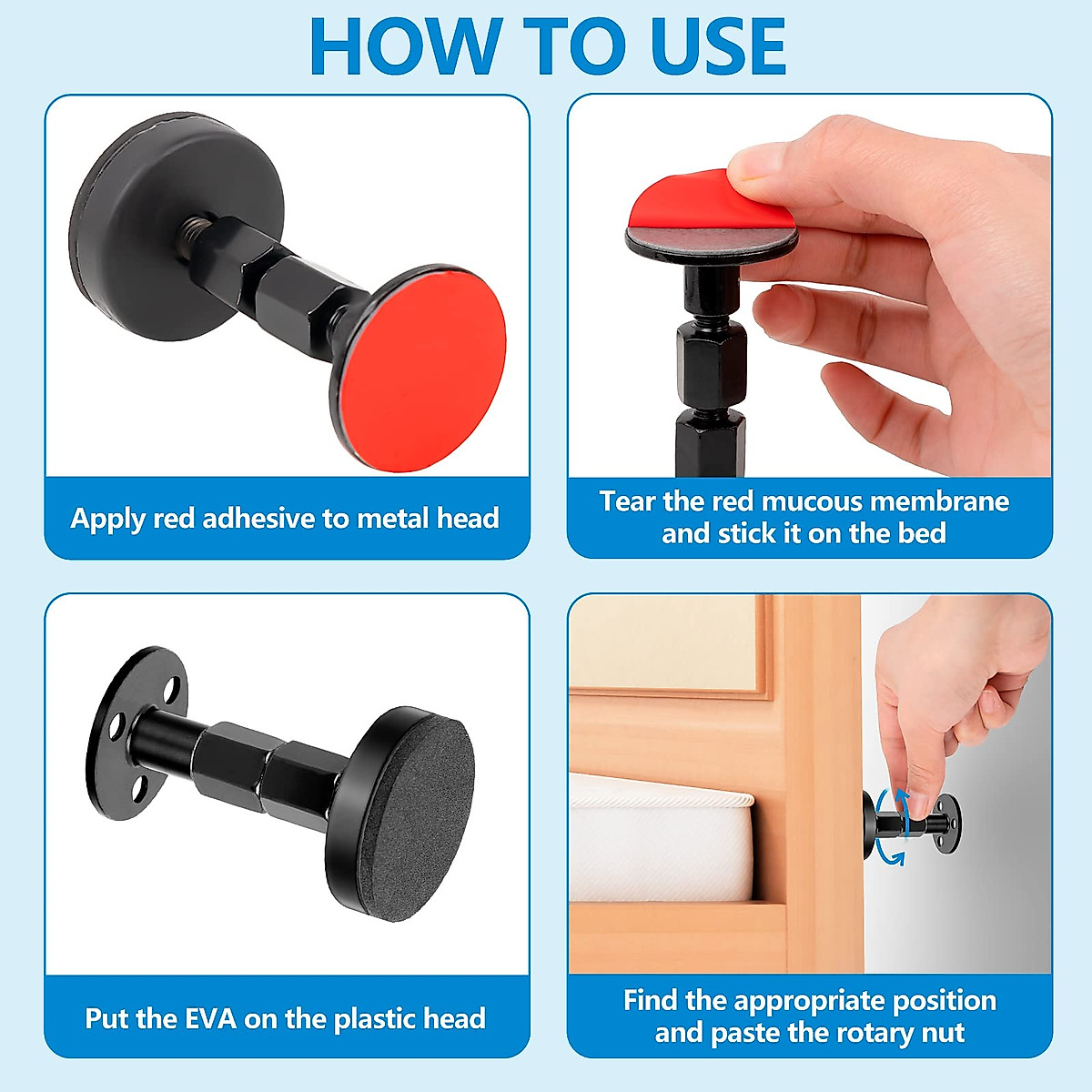 HOW TO USE

Apply red adhesive to metal head

Tear the red mucous membrane and stick it on the bed

Put the EVA on the plastic head

Find the appropriate position and paste the rotary nut