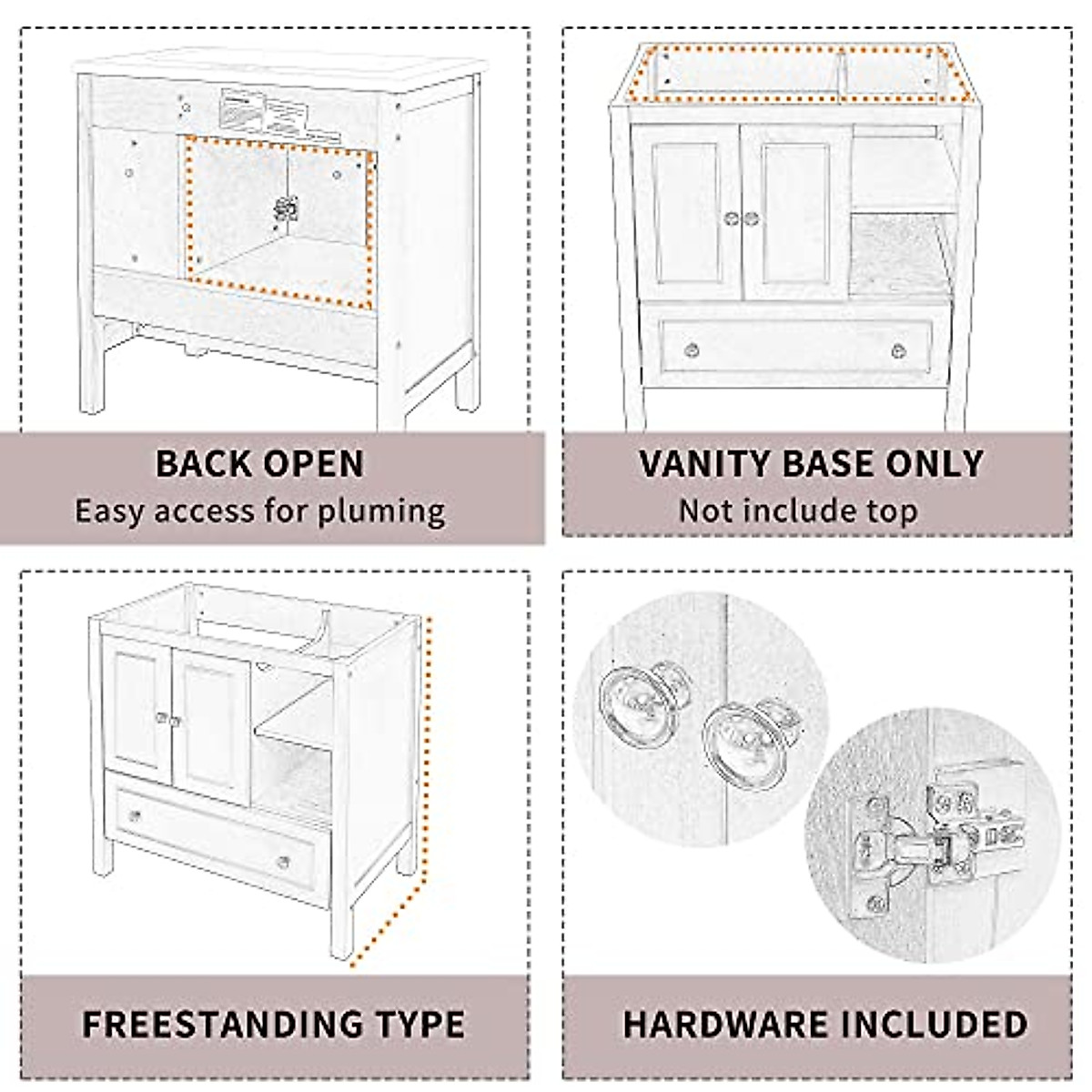 BACK OPEN
Easy access for pluming

VANITY BASE ONLY
Not include top

FREESTANDING TYPE

HARDWARE INCLUDED