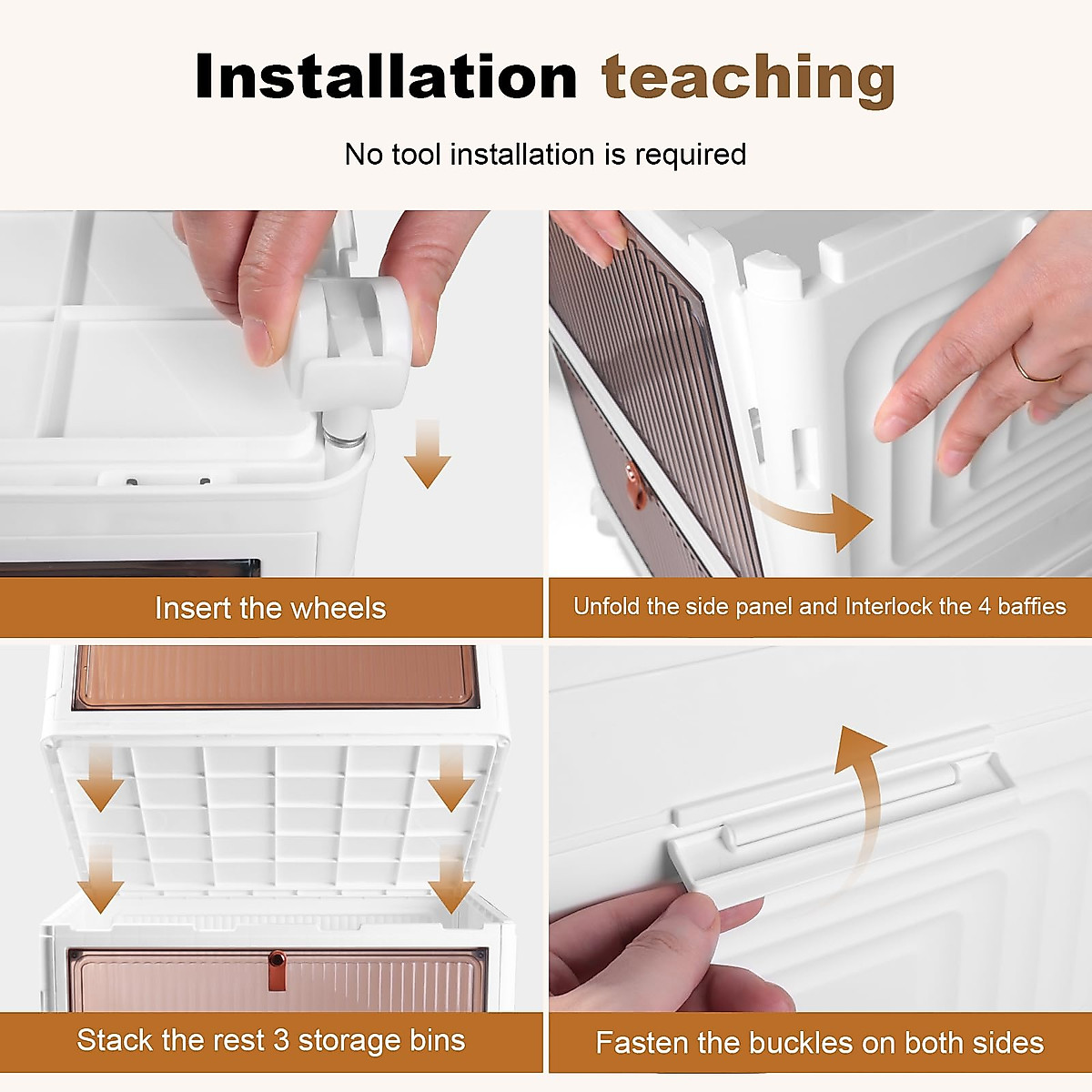 Installation teaching

No tool installation is required

Insert the wheels

Unfold the side panel and Interlock the 4 baffies

Stack the rest 3 storage bins

Fasten the buckles on both sides