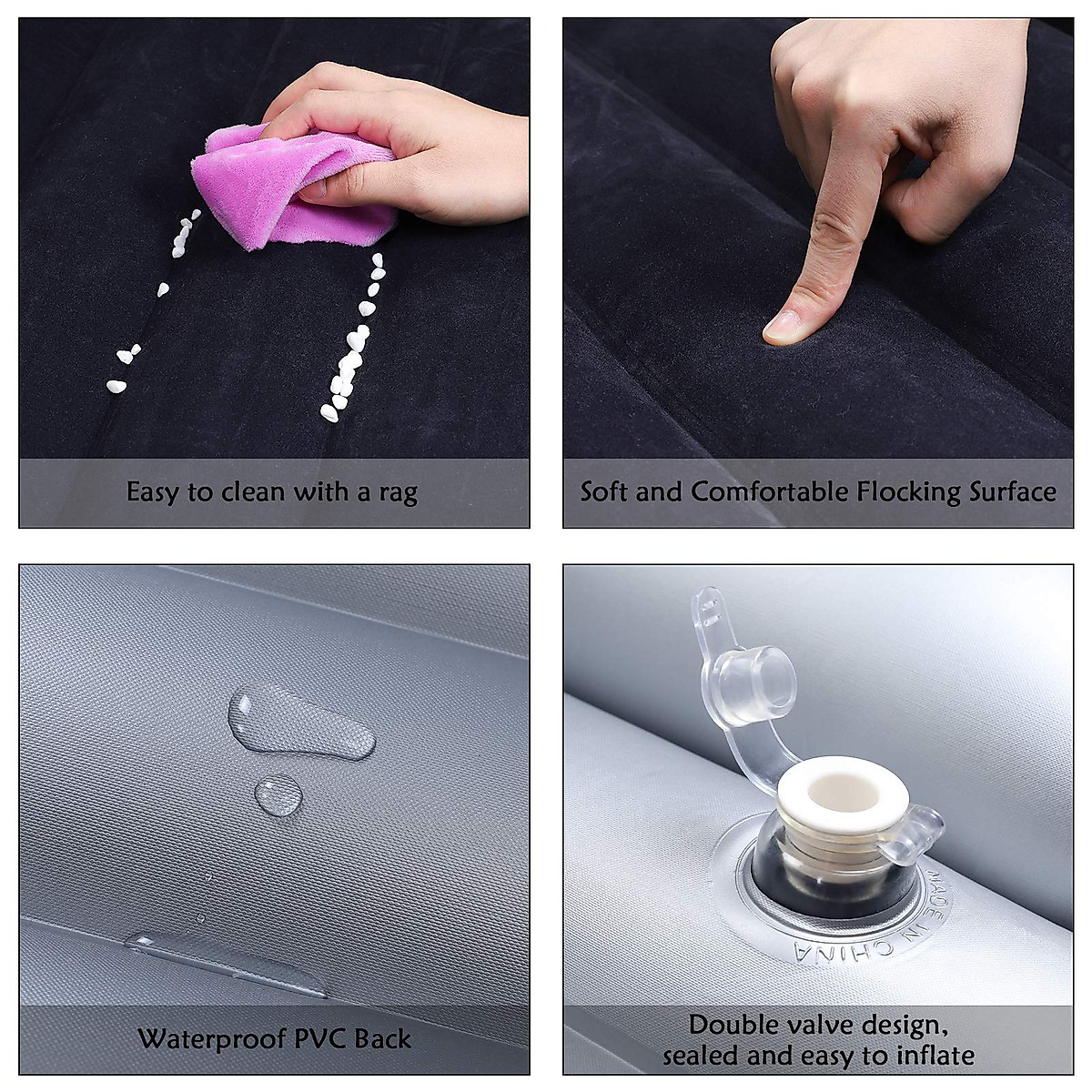 Easy to clean with a rag

Soft and Comfortable Flocking Surface

Waterproof PVC Back

MADE IN CHINA

Double valve design, sealed and easy to inflate