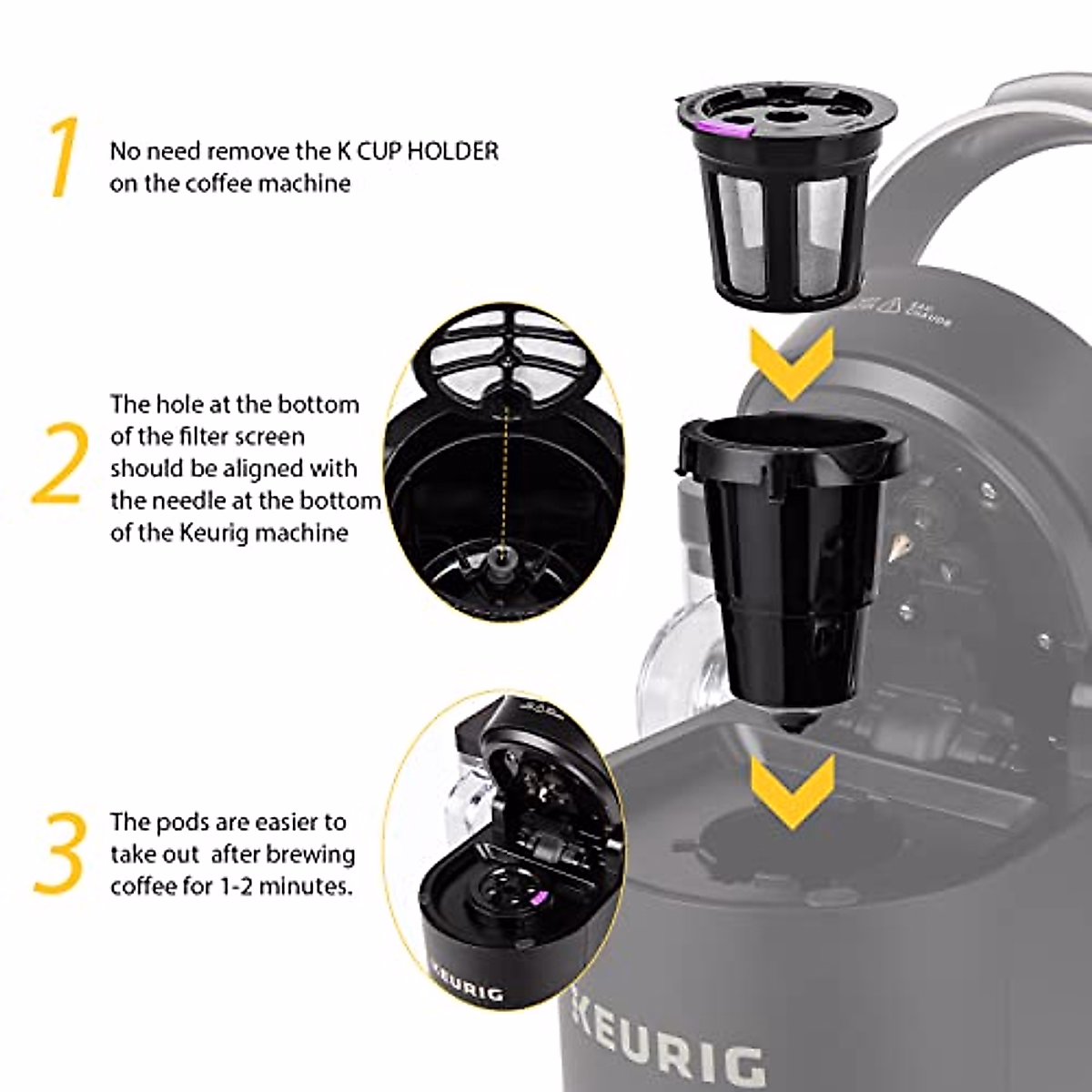 1 No need remove the K CUP HOLDER on the coffee machine

2 The hole at the bottom of the filter screen should be aligned with the needle at the bottom of the Keurig machine

3 The pods are easier to take out after brewing coffee for 1-2 minutes.

KEURIG

KEURIG