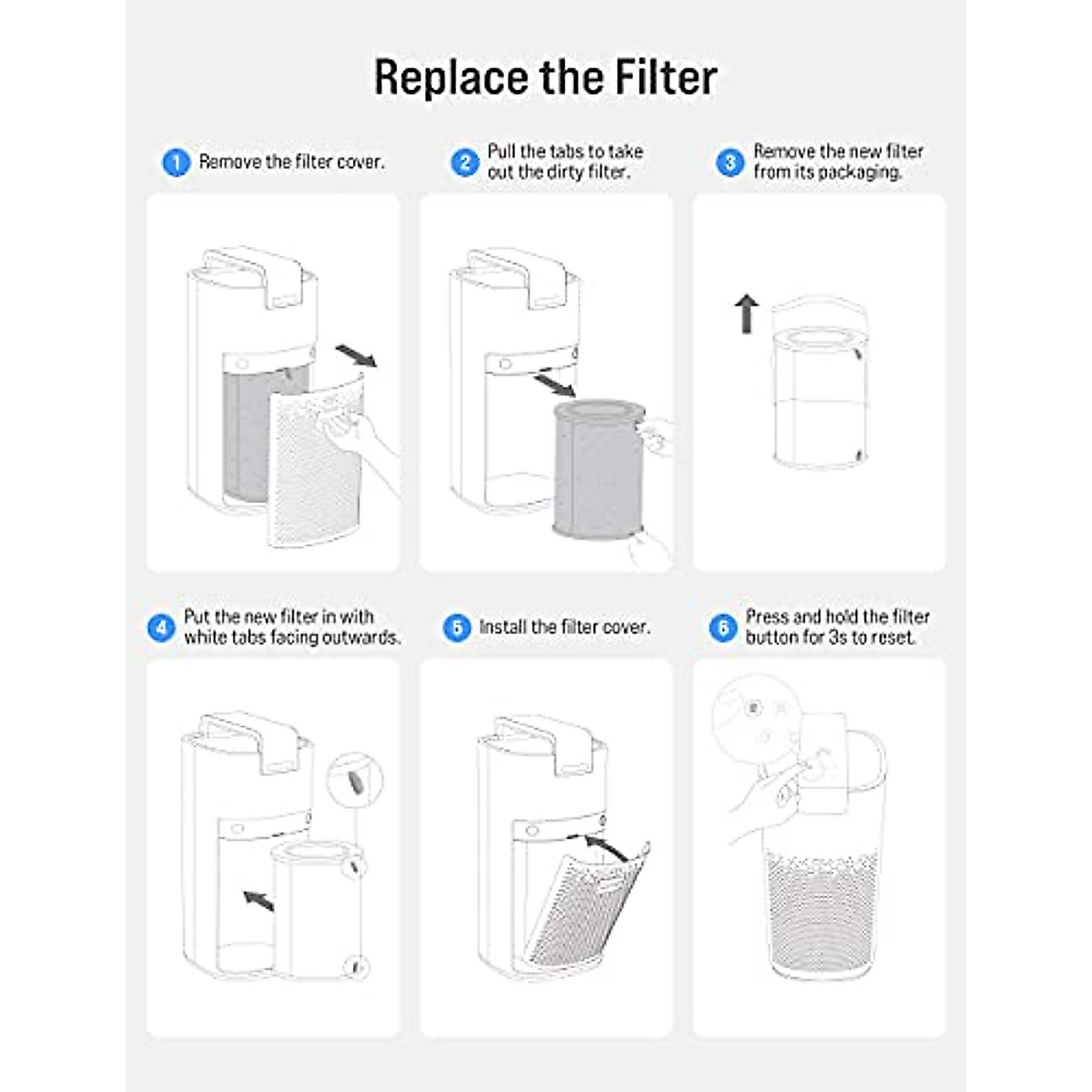 Replace the Filter

1 Remove the filter cover.

2 Pull the tabs to take out the dirty filter.

3 Remove the new filter from its packaging.

4 Put the new filter in with white tabs facing outwards.

5 Install the filter cover.

6 Press and hold the filter button for 3s to reset.