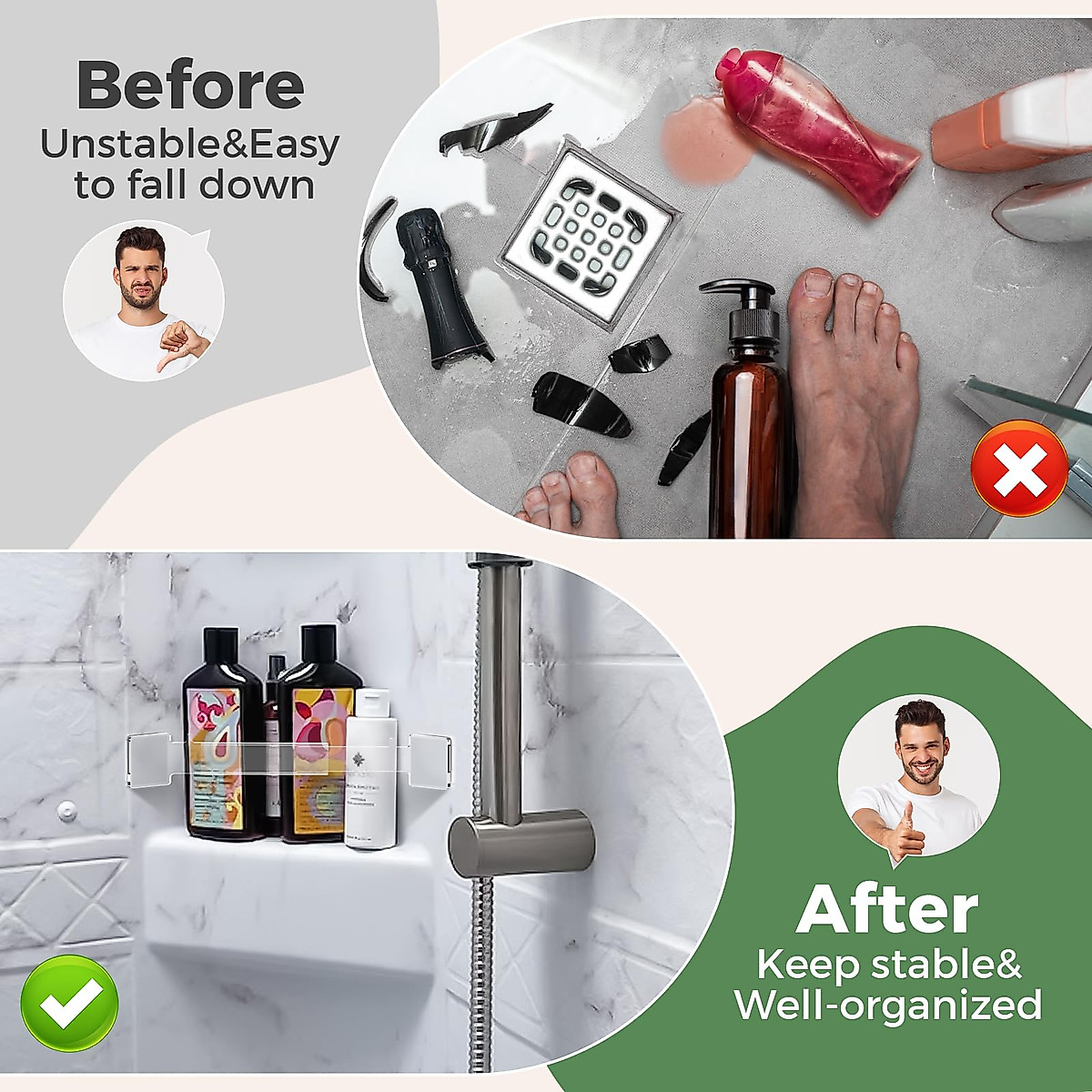 Before
Unstable&Easy to fall down

After
Keep stable&
Well-organized