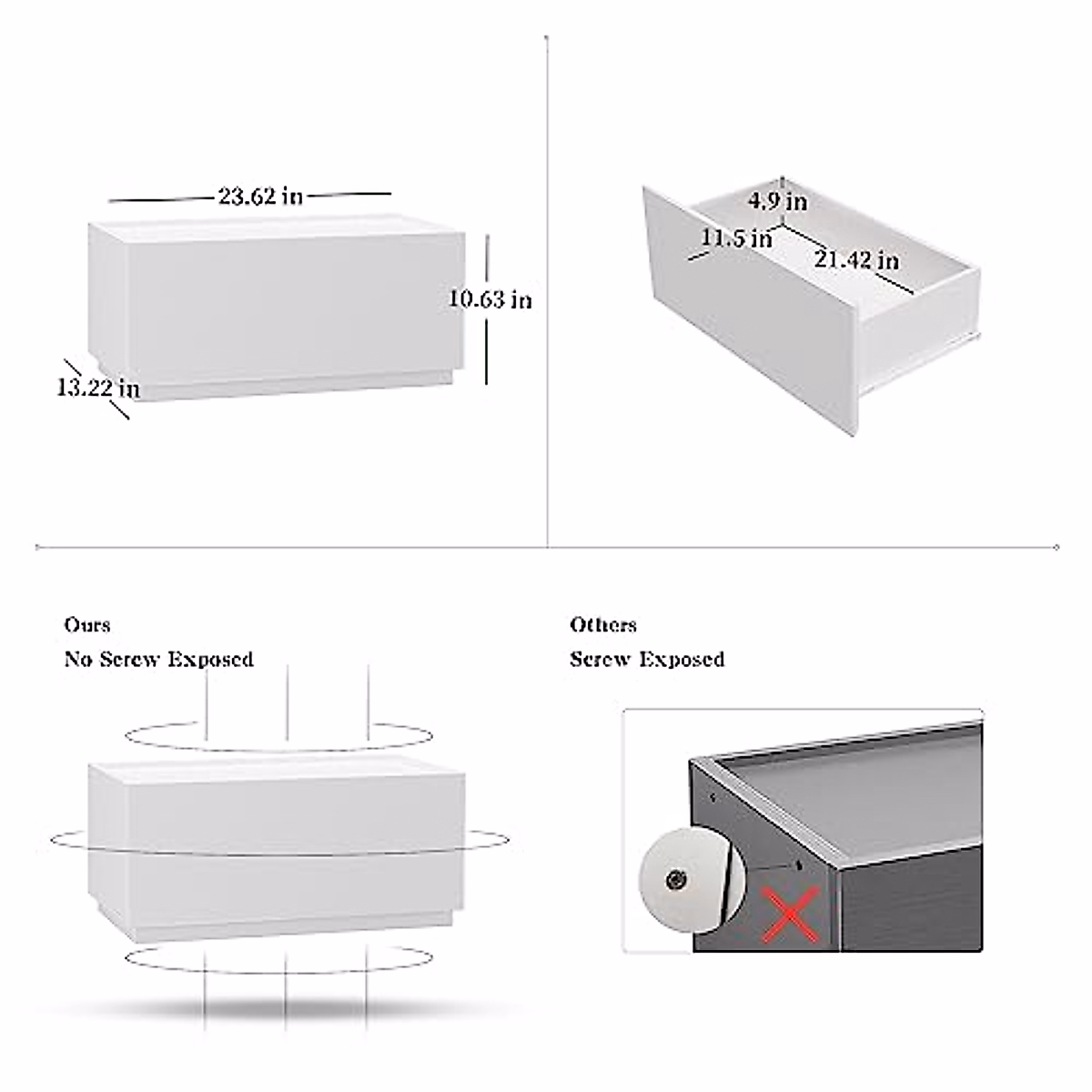 23.62 in

10.63 in

13.22 in

4.9 in

11.5 in

21.42 in

Ours
No Screw Exposed

Others
Screw Exposed