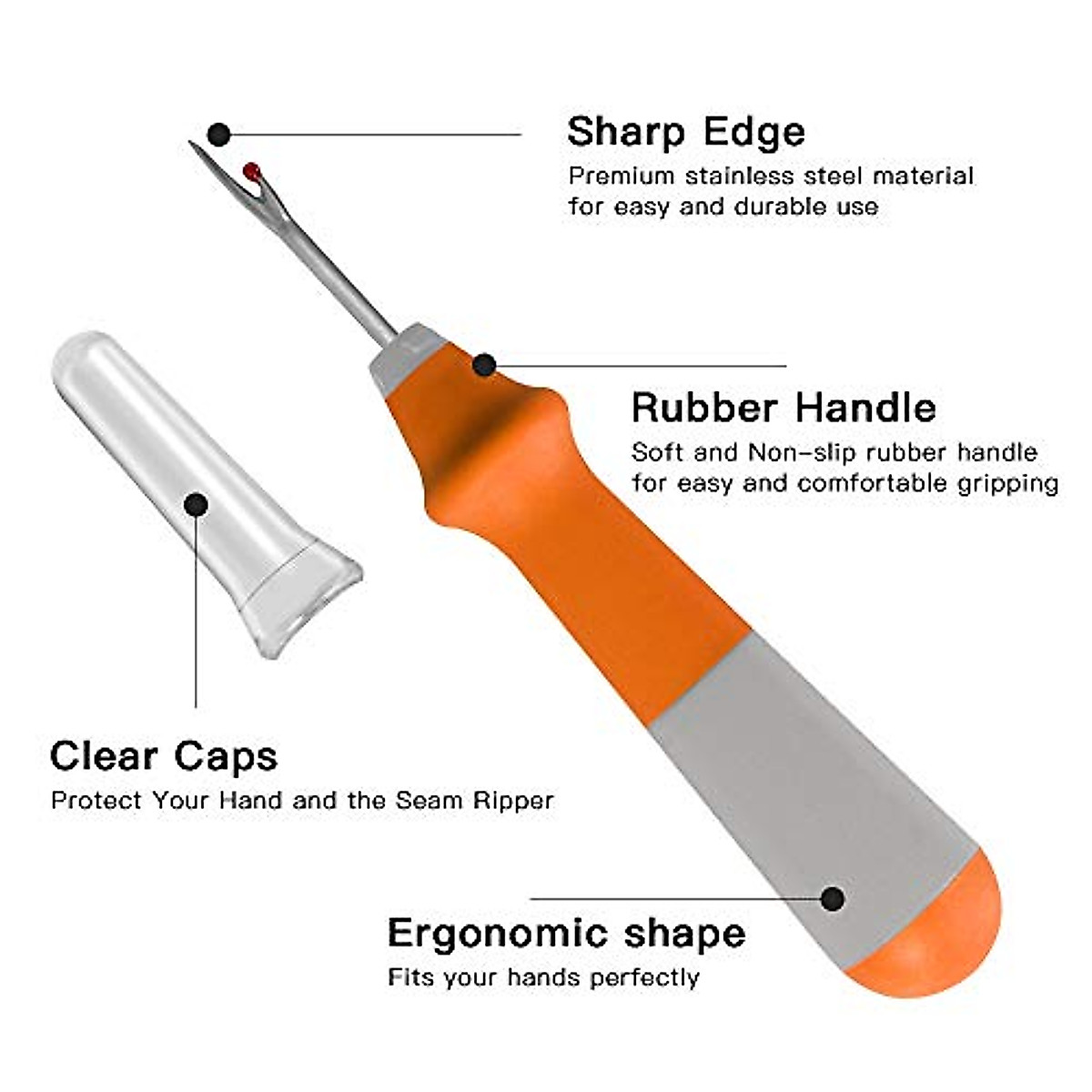 Sharp Edge
Premium stainless steel material for easy and durable use

Rubber Handle
Soft and Non-slip rubber handle for easy and comfortable gripping

Clear Caps
Protect Your Hand and the Seam Ripper

Ergonomic shape
Fits your hands perfectly