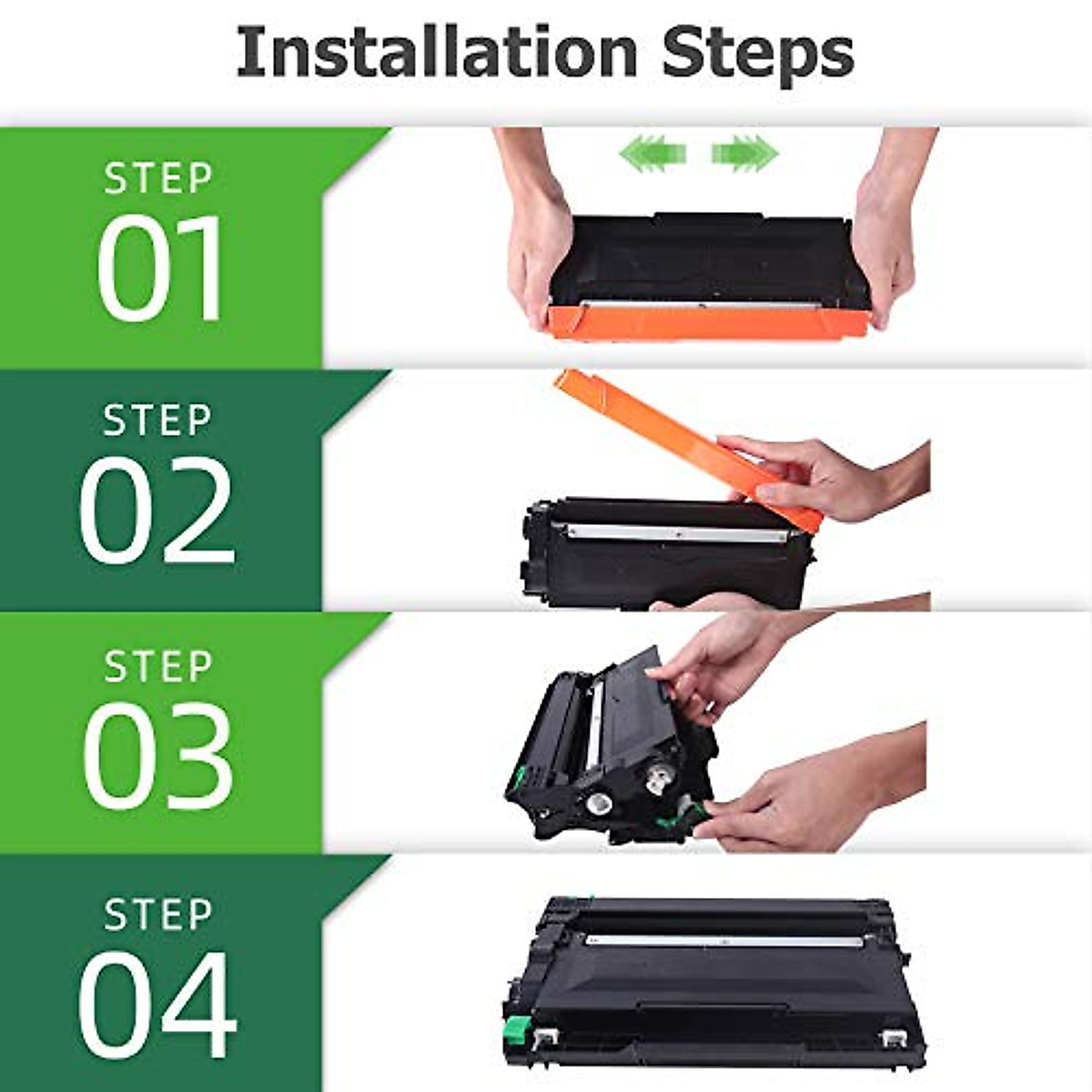 Installation Steps

STEP
01

STEP
02

STEP
03

STEP
04