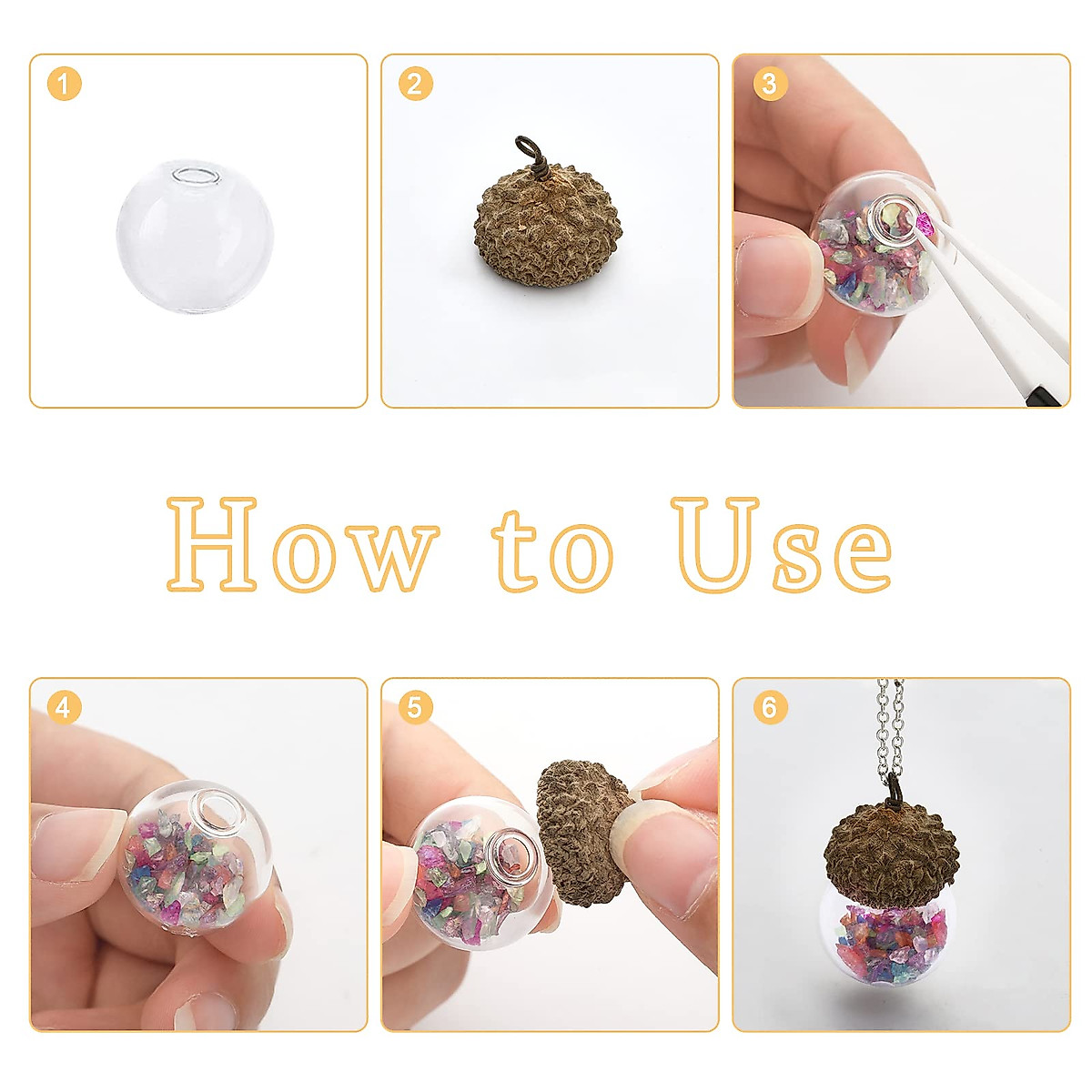 1

2

3

How to Use

4

5

6