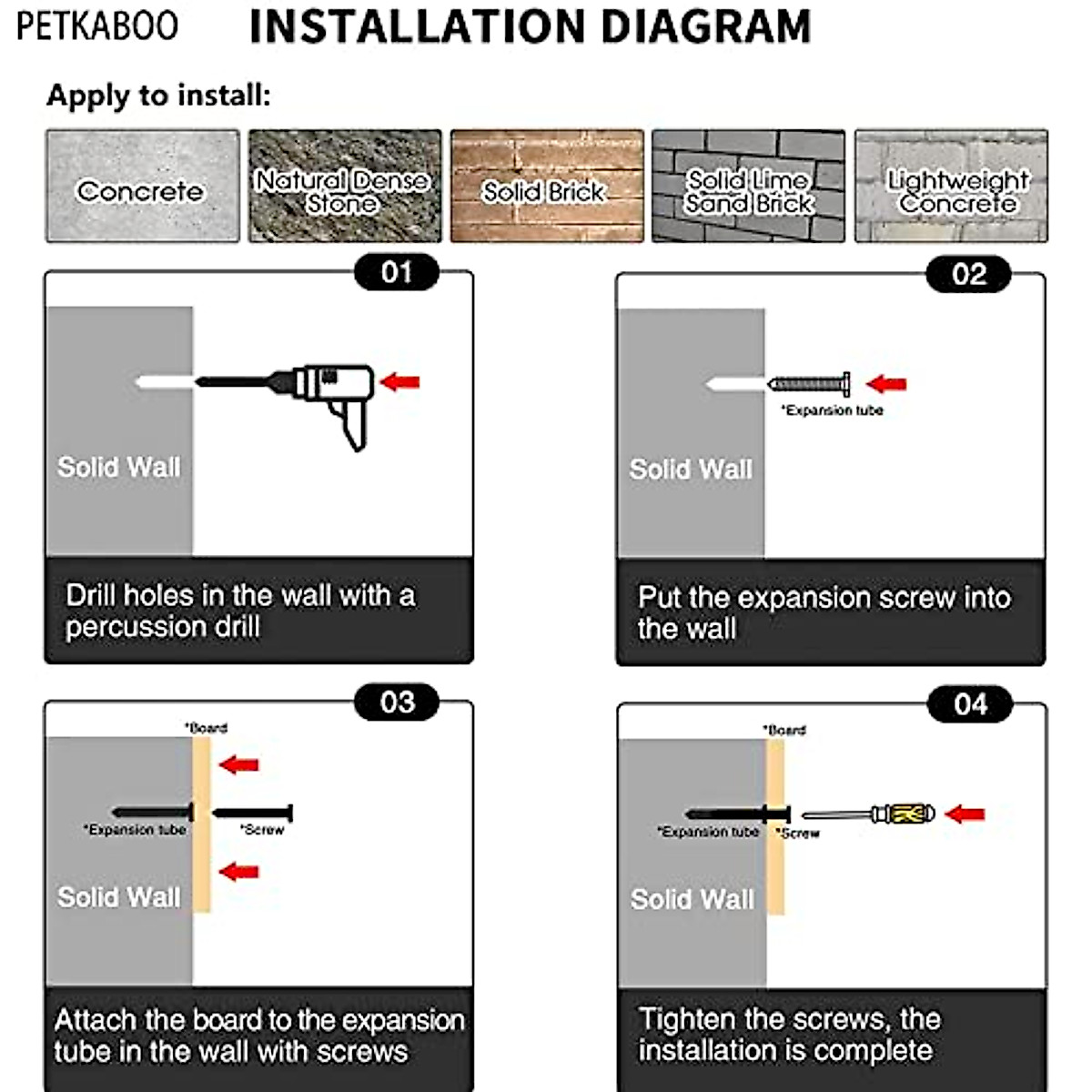 PETKABOO INSTALLATION DIAGRAM

Apply to install:

Concrete

Natural Dense Stone

Solid Brick

Solid Lime Sand Brick

Lightweight Concrete

01

Solid Wall

Drill holes in the wall with a percussion drill

02

*Expansion tube

Solid Wall

Put the expansion screw into the wall

03

*Board

*Expansion tube

*Screw

Solid Wall

Attach the board to the expansion tube in the wall with screws

04

*Board

*Expansion tube

*Screw

Solid Wall

Tighten the screws, the installation is complete