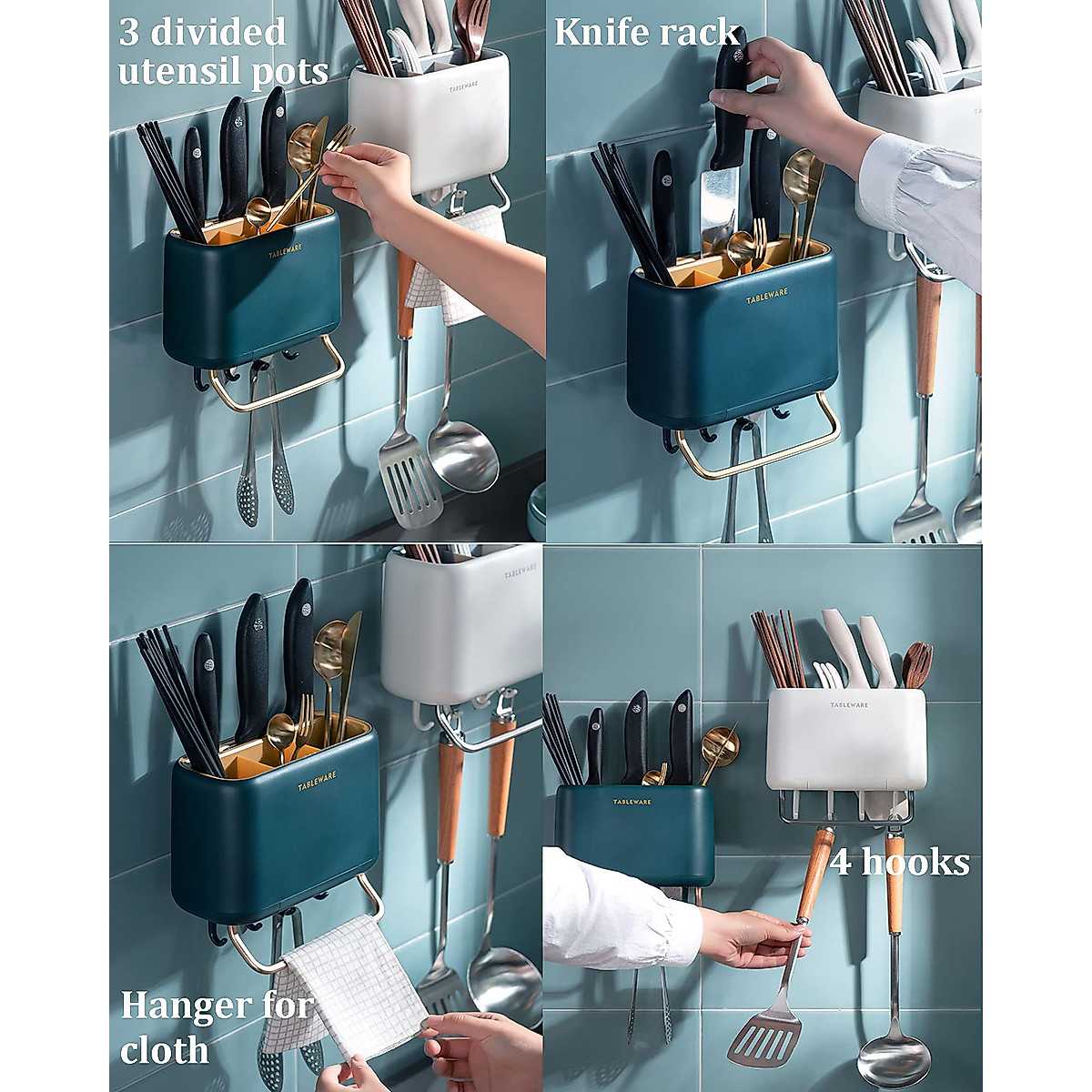 3 divided utensil pots

TABLEWARE

TABLEWARE

Knife rack

TABLEWARE

TABLEWARE

TABLEWARE

Hanger for cloth

TABLEWARE

TABLEWARE

4 hooks