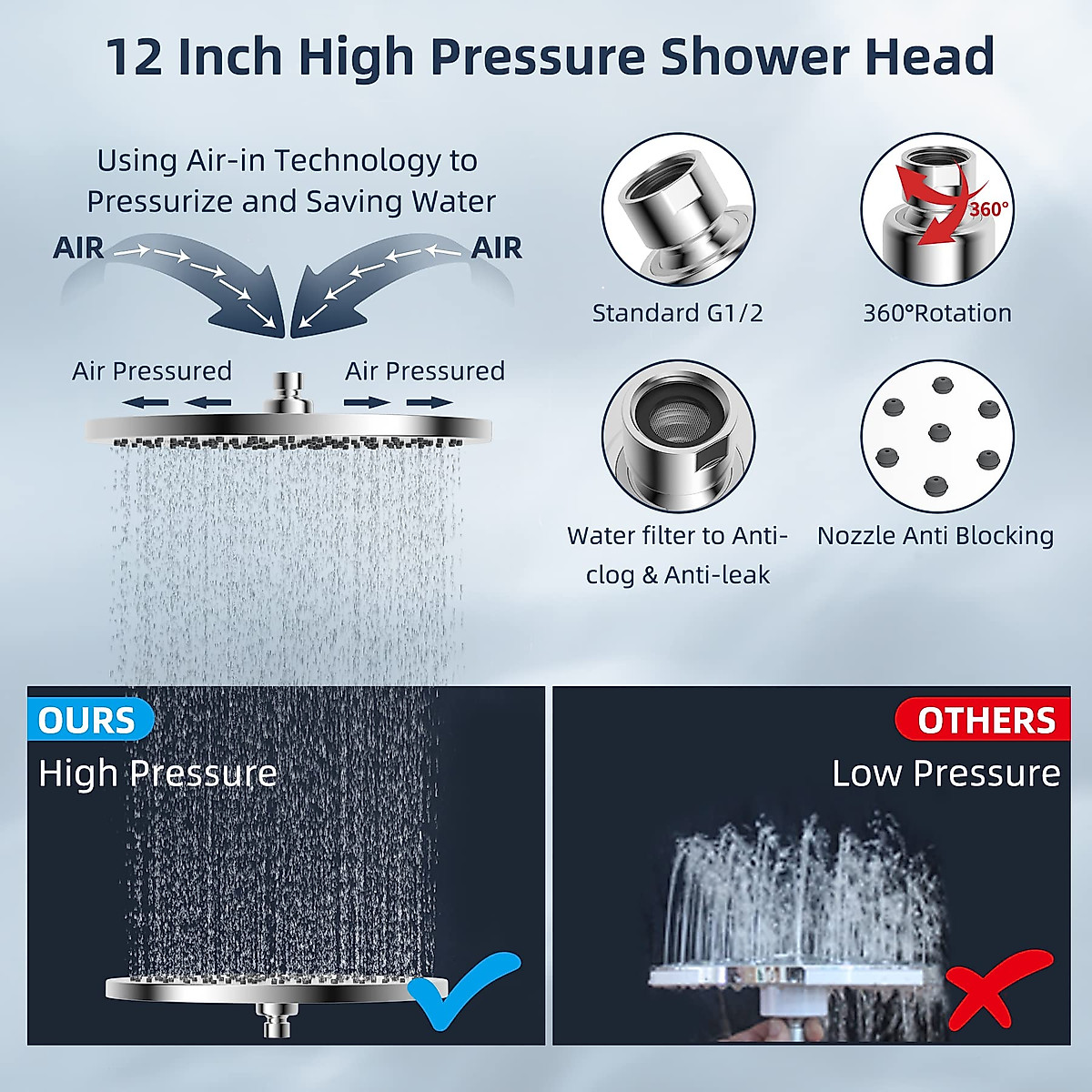 12 Inch High Pressure Shower Head

Using Air-in Technology to Pressurize and Saving Water

AIR

AIR

Air Pressured

Air Pressured

360°

Standard G1/2

360°Rotation

Water filter to Anti-clog & Anti-leak

Nozzle Anti Blocking

OURS

High Pressure

OTHERS

Low Pressure