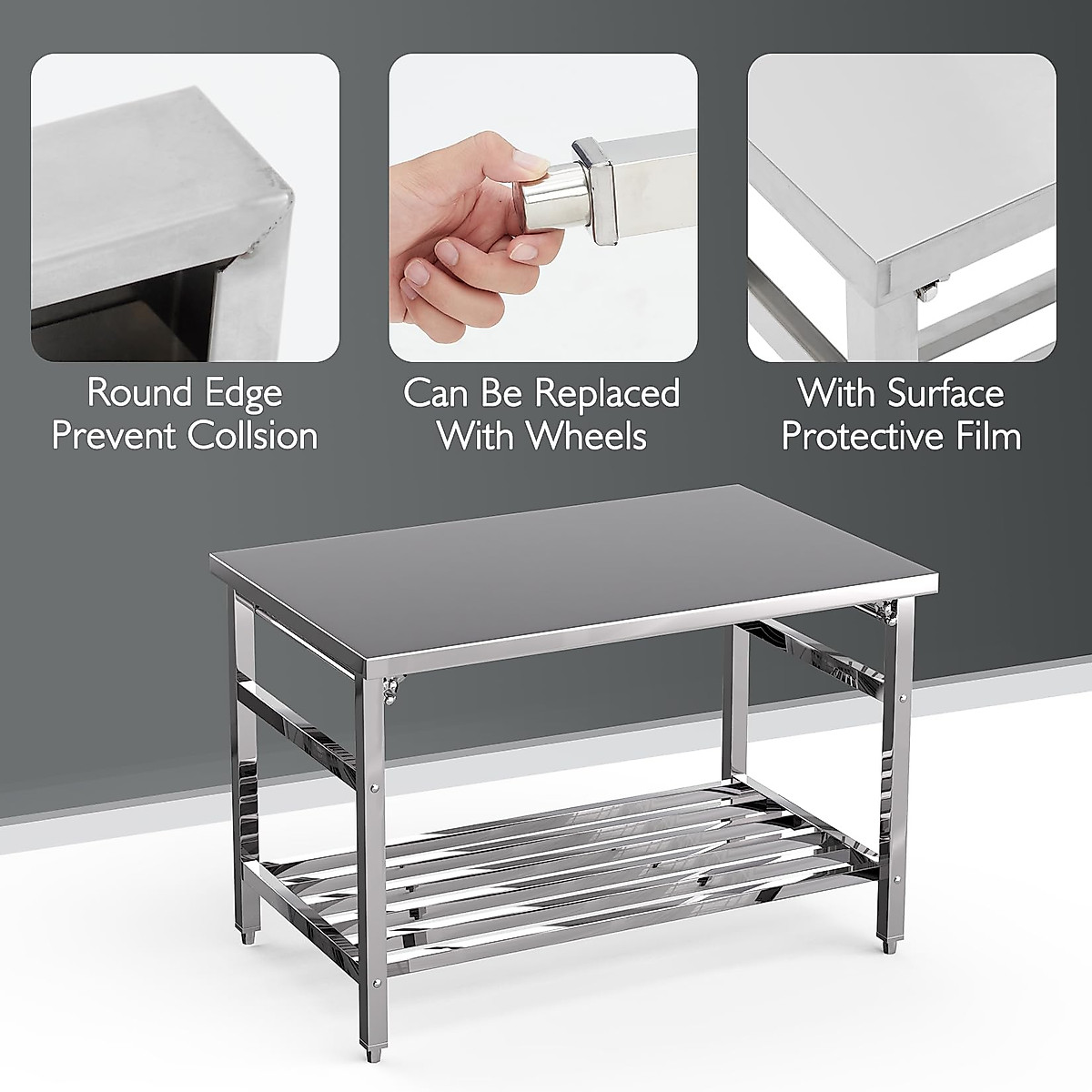 Round Edge
Prevent Collsion

Can Be Replaced
With Wheels

With Surface
Protective Film