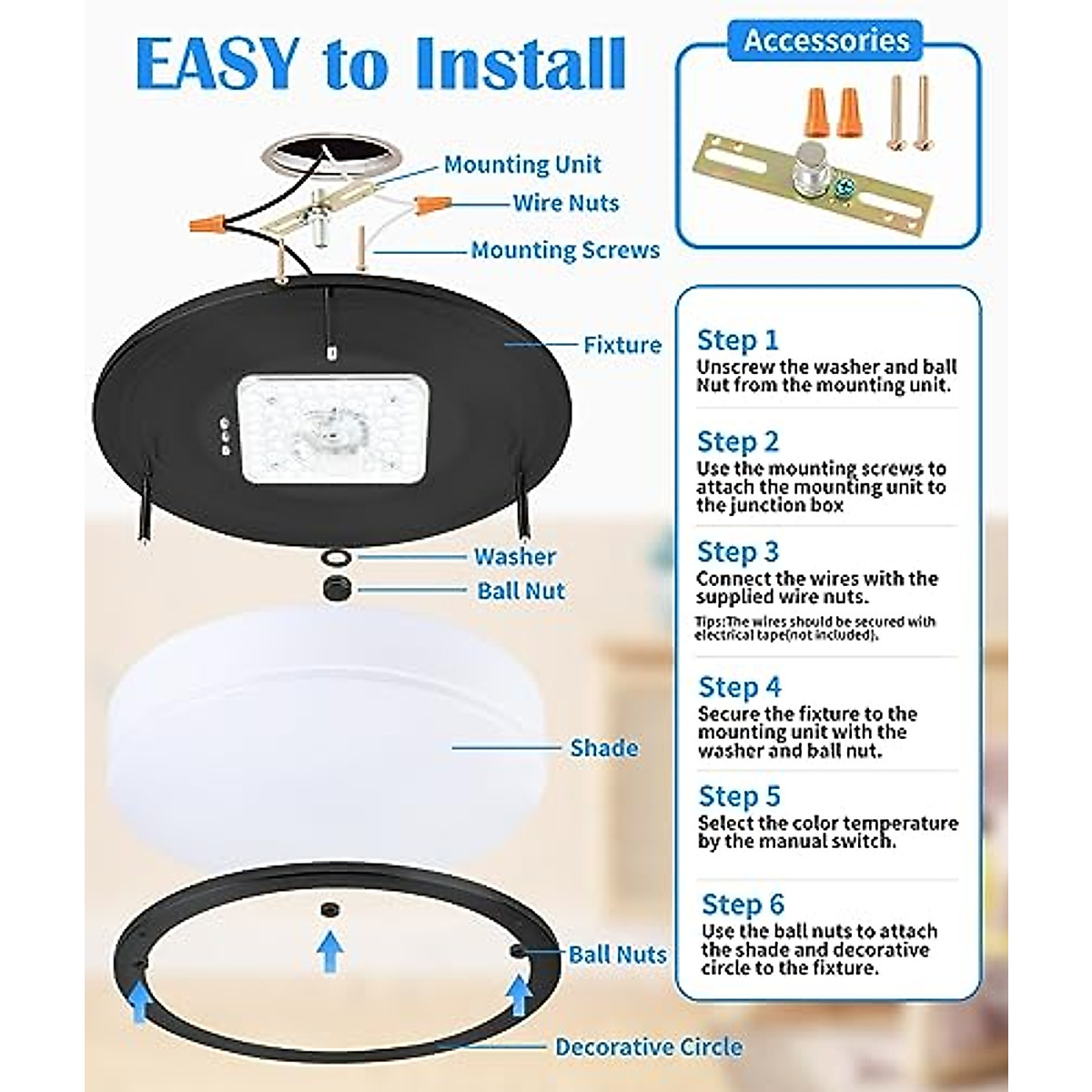 EASY to Install

Accessories

Mounting Unit
Wire Nuts
Mounting Screws
Fixture
Washer
Ball Nut
Shade
Ball Nuts
Decorative Circle

Step 1
Unscrew the washer and ball Nut from the mounting unit.

Step 2
Use the mounting screws to attach the mounting unit to the junction box

Step 3
Connect the wires with the supplied wire nuts.

Tips:The wires should be secured with electrical tape(not included).

Step 4
Secure the fixture to the mounting unit with the washer and ball nut.

Step 5
Select the color temperature by the manual switch.

Step 6
Use the ball nuts to attach the shade and decorative circle to the fixture.