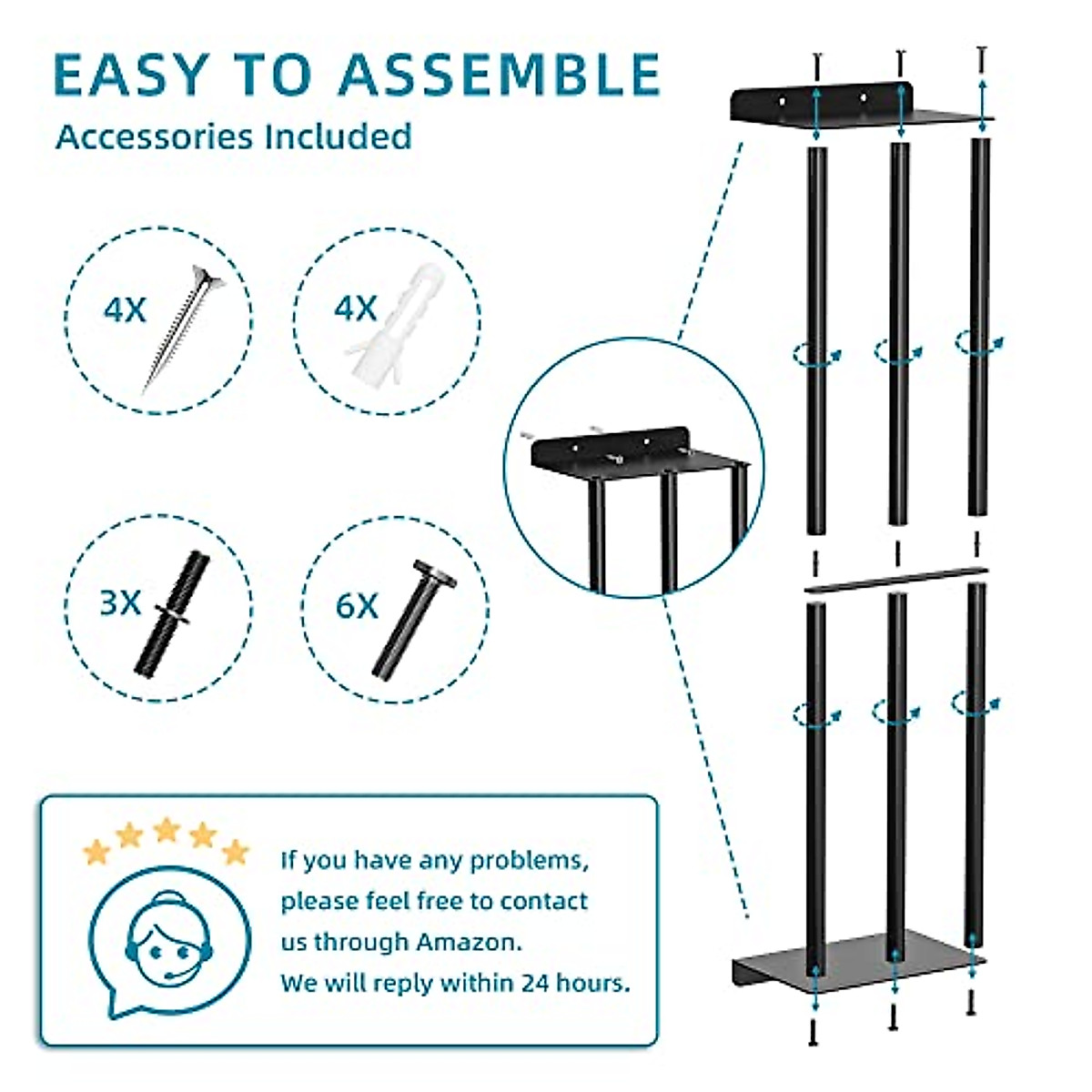 EASY TO ASSEMBLE
Accessories Included

4X

4X

3X

6X

If you have any problems, please feel free to contact us through Amazon. We will reply within 24 hours.