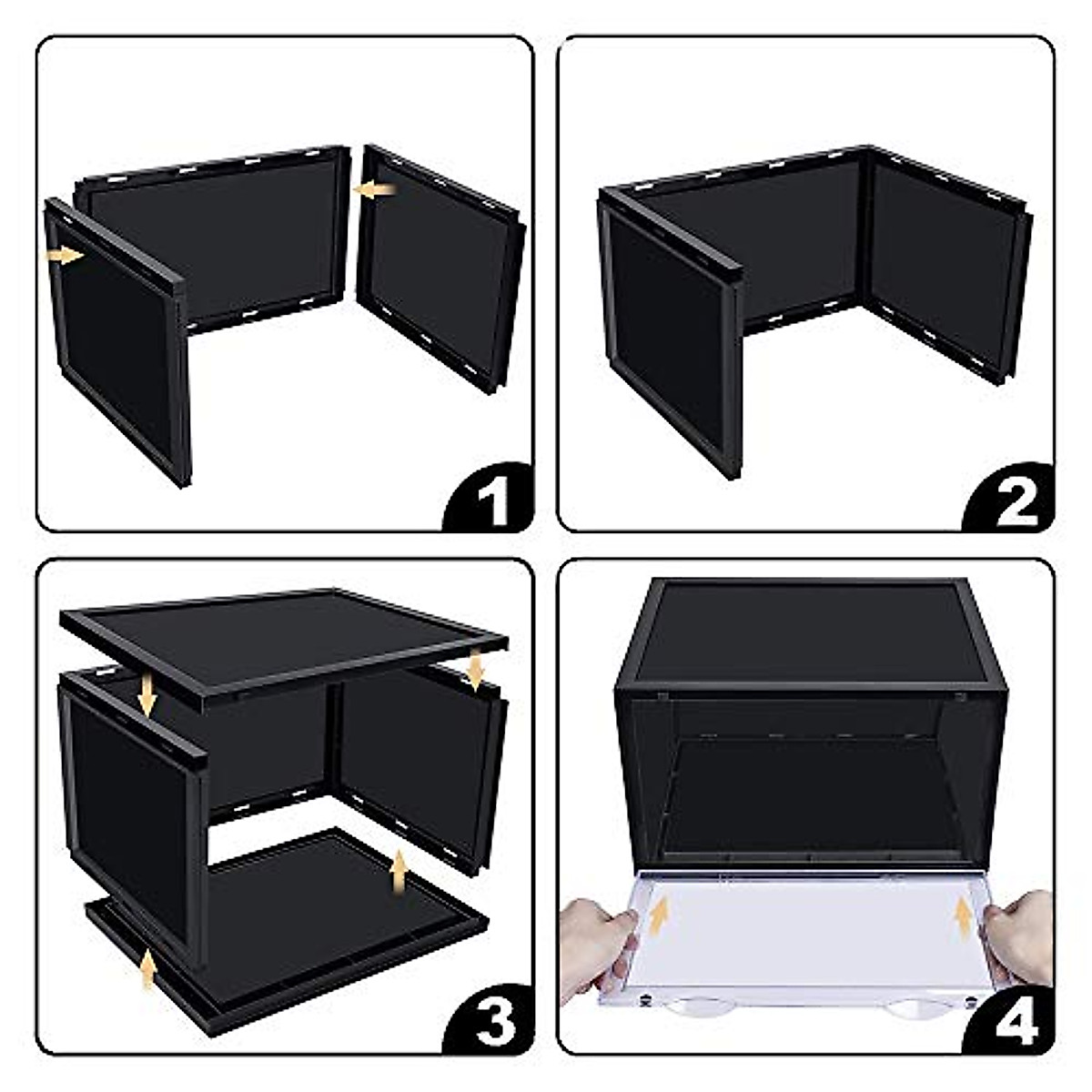 1

2

3

4