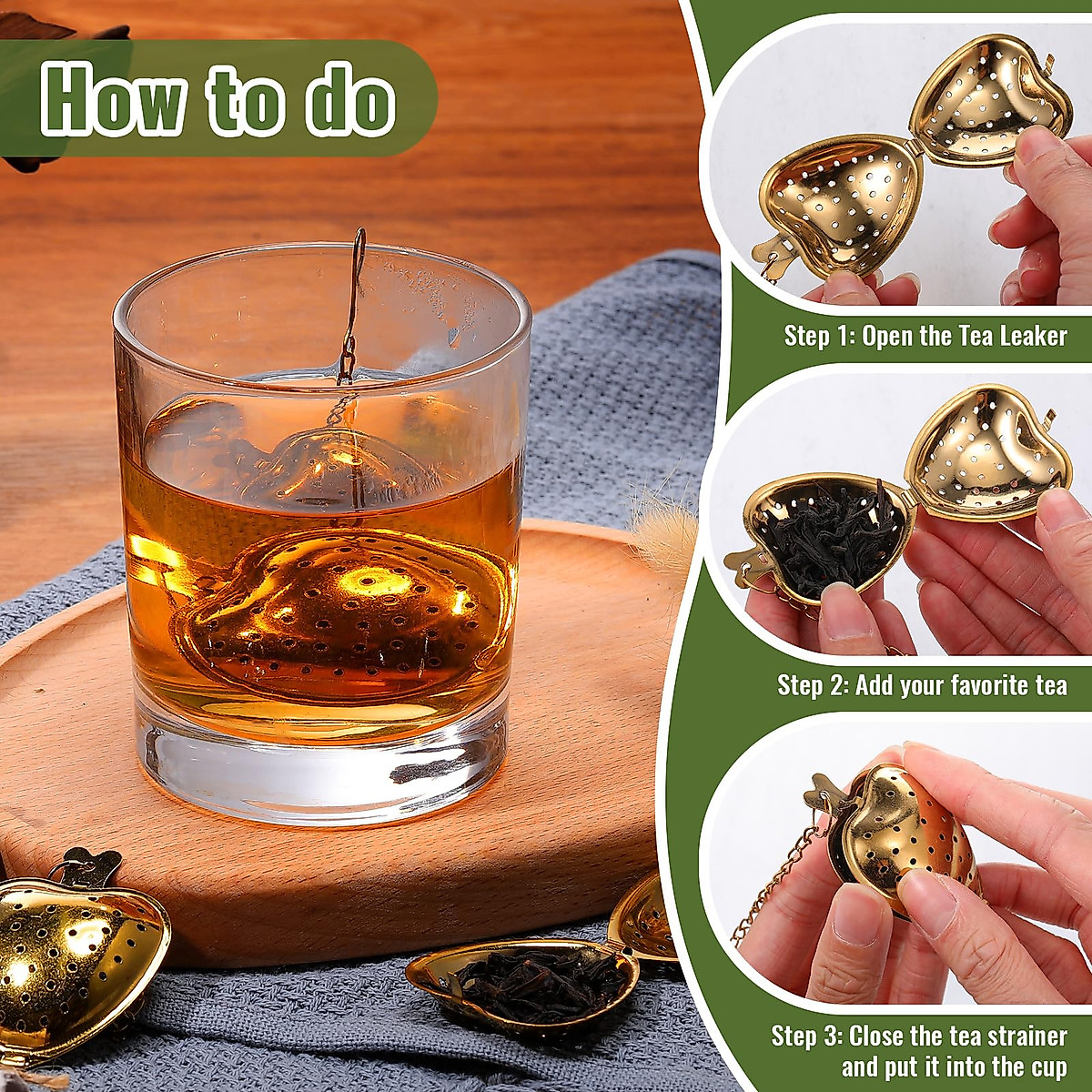 How to do

Step 1: Open the Tea Leaker

Step 2: Add your favorite tea

Step 3: Close the tea strainer and put it into the cup