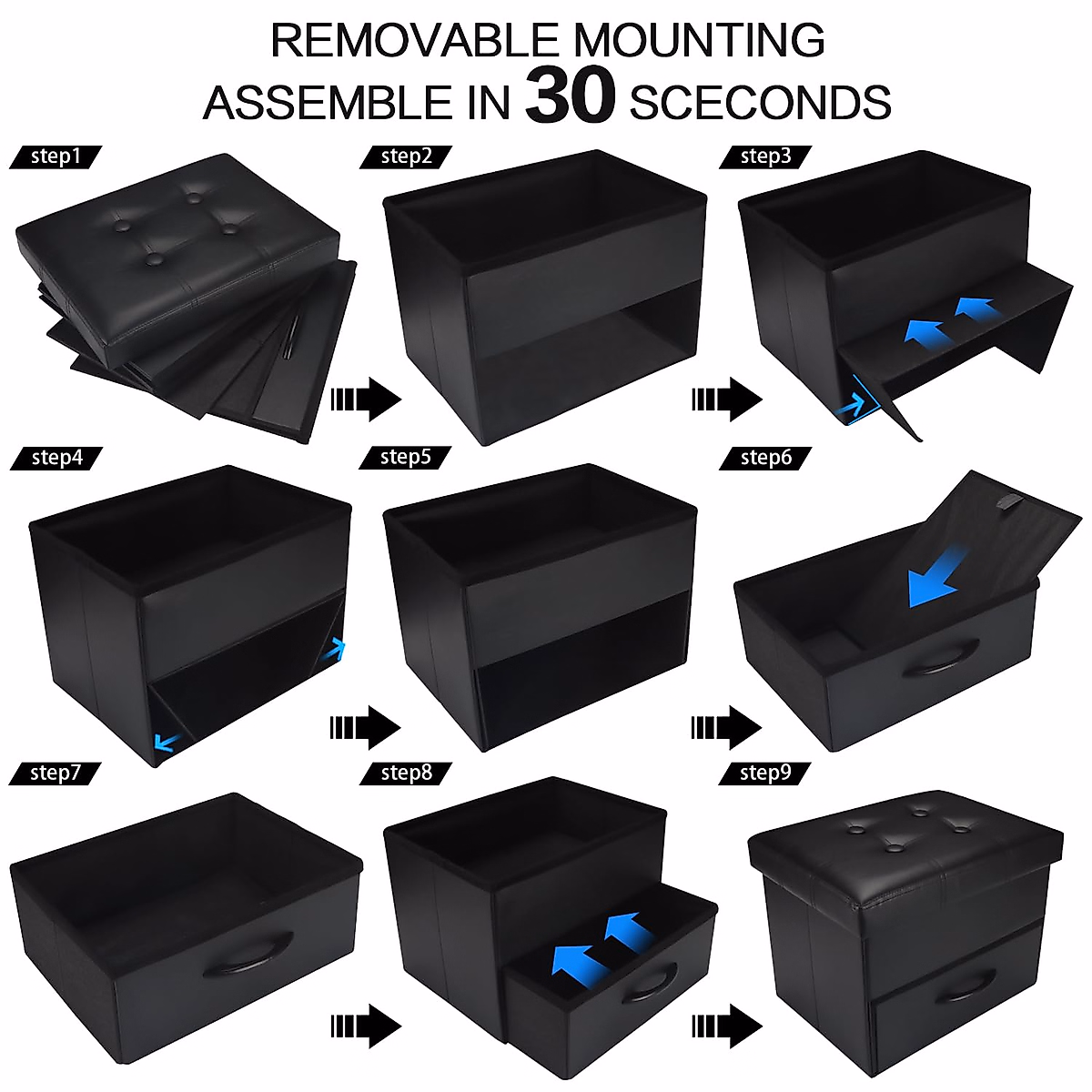 REMOVABLE MOUNTING
ASSEMBLE IN 30 SCECONDS

step1
step2
step3
step4
step5
step6
step7
step8
step9