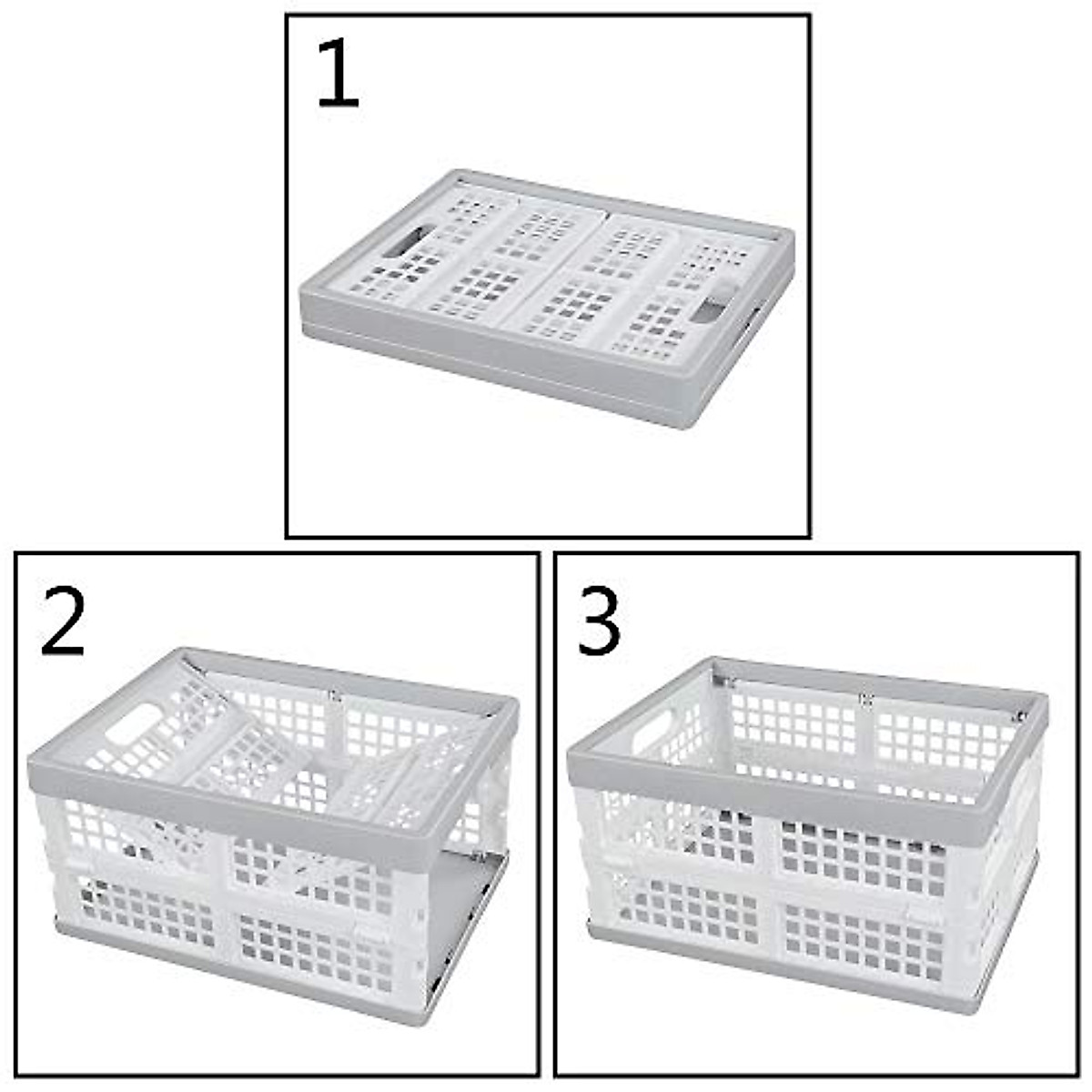 1

2

3