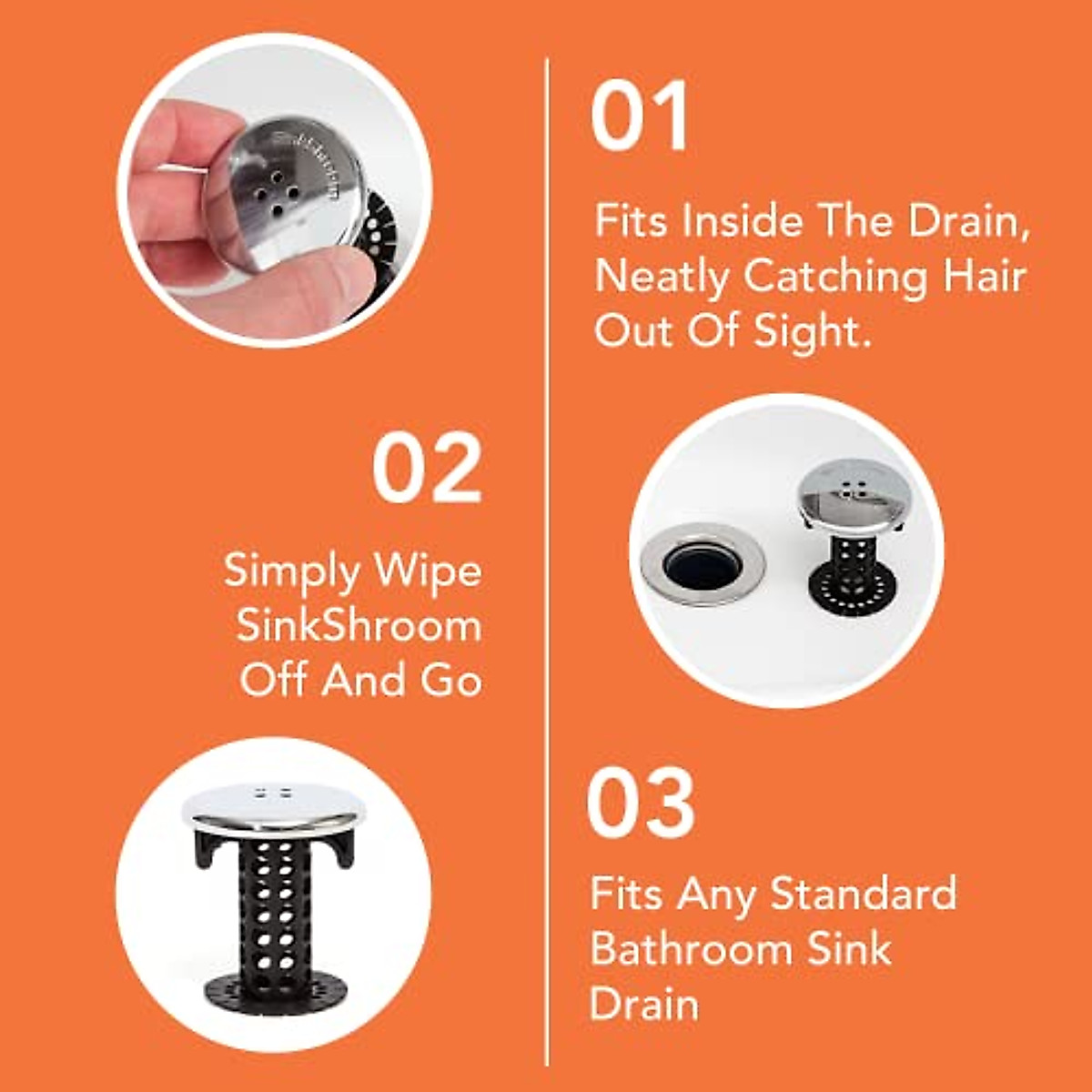 01

Fits Inside The Drain, Neatly Catching Hair Out Of Sight.

02

Simply Wipe SinkShroom Off And Go

03

Fits Any Standard Bathroom Sink Drain