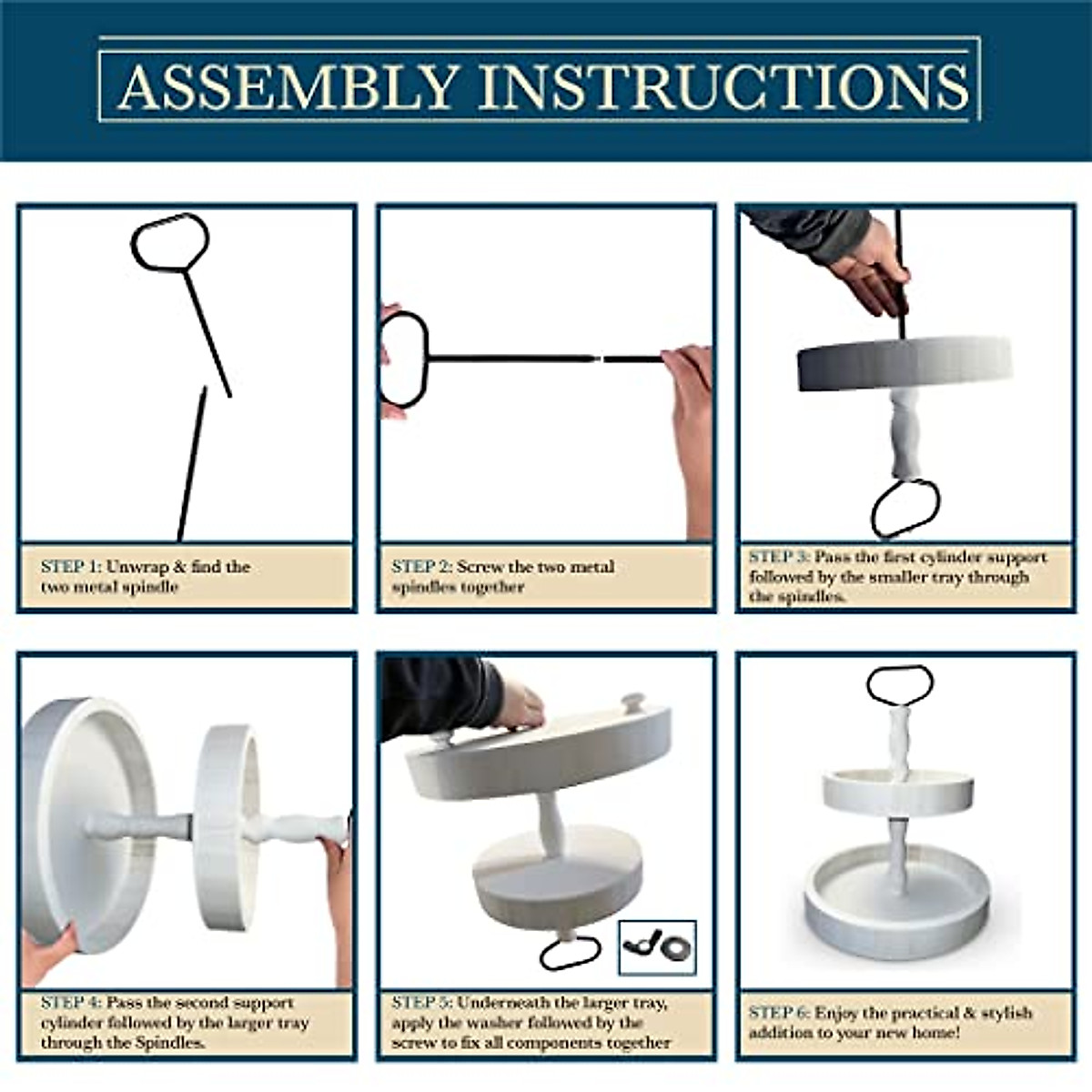 ASSEMBLY INSTRUCTIONS

STEP 1: Unwrap & find the two metal spindle

STEP 2: Screw the two metal spindles together

STEP 3: Pass the first cylinder support followed by the smaller tray through the spindles.

STEP 4: Pass the second support cylinder followed by the larger tray through the Spindles.

STEP 5: Underneath the larger tray, apply the washer followed by the screw to fix all components together

STEP 6: Enjoy the practical & stylish addition to your new home!