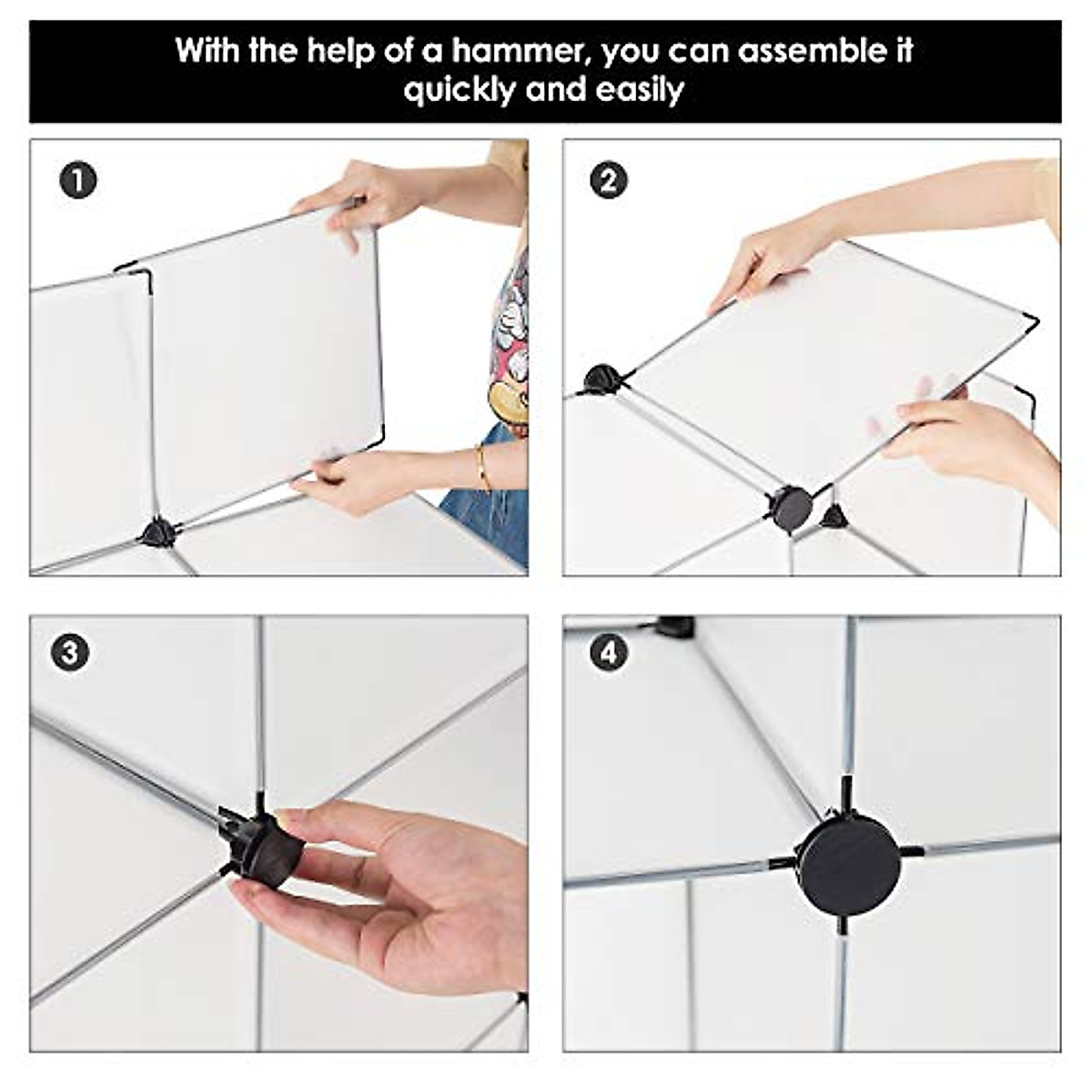 With the help of a hammer, you can assemble it quickly and easily

1

2

3

4