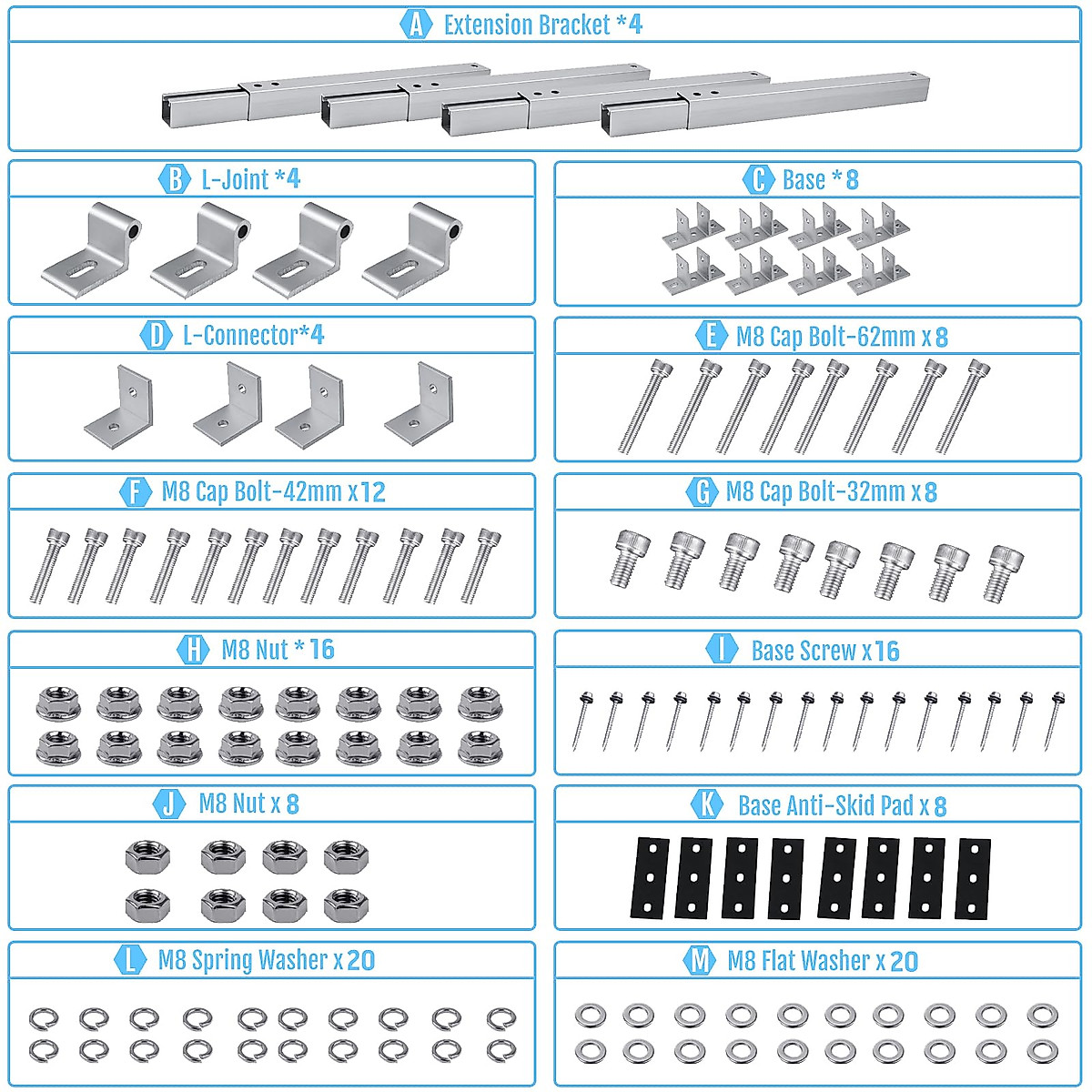 A Extension Bracket *4

B L-Joint *4

C Base * 8

D L-Connector*4

E M8 Cap Bolt-62mm x 8

F M8 Cap Bolt-42mm x 12

G M8 Cap Bolt-32mm x 8

H M8 Nut * 16

I Base Screw x 16

J M8 Nut x 8

K Base Anti-Skid Pad x 8

L M8 Spring Washer x 20

M M8 Flat Washer x 20