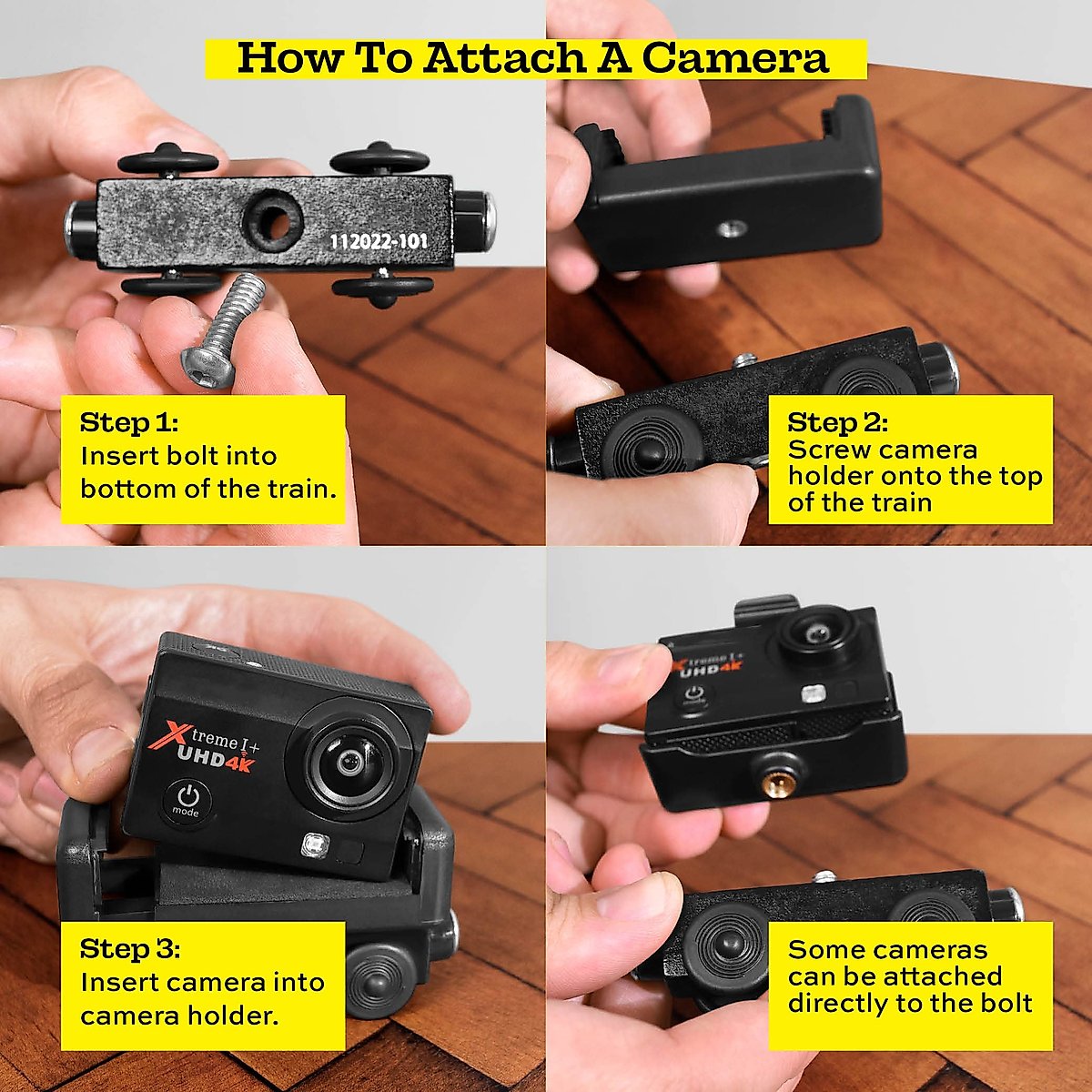 How To Attach A Camera

112022-101

Step 1:
Insert bolt into bottom of the train.

Step 2:
Screw camera holder onto the top of the train

Xtreme I+
UHD4K
mode

Step 3:
Insert camera into camera holder.

Xtreme I+
UHD4K
mode

Some cameras can be attached directly to the bolt