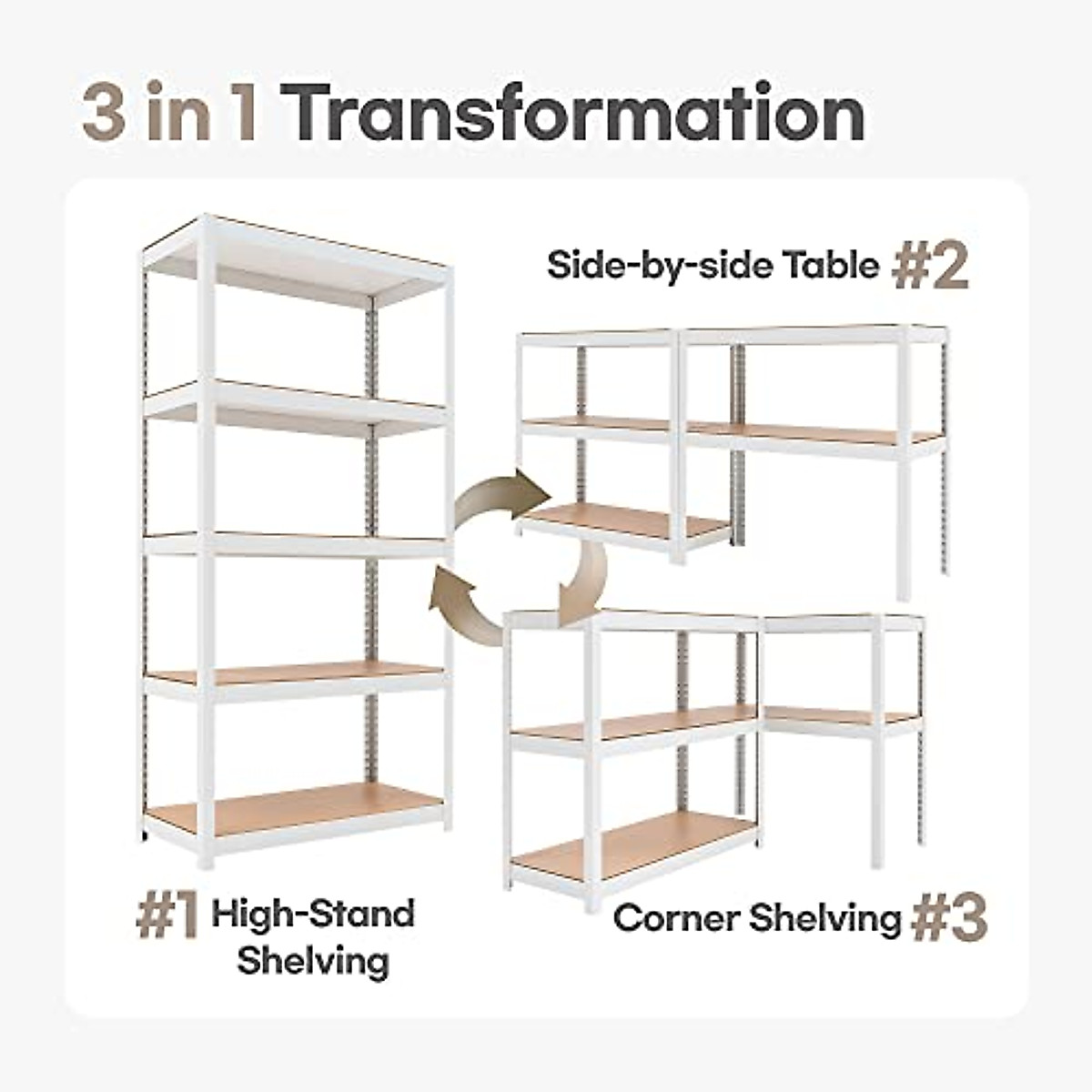 3 in 1 Transformation

Side-by-side Table #2

#1 High-Stand Shelving

Corner Shelving #3