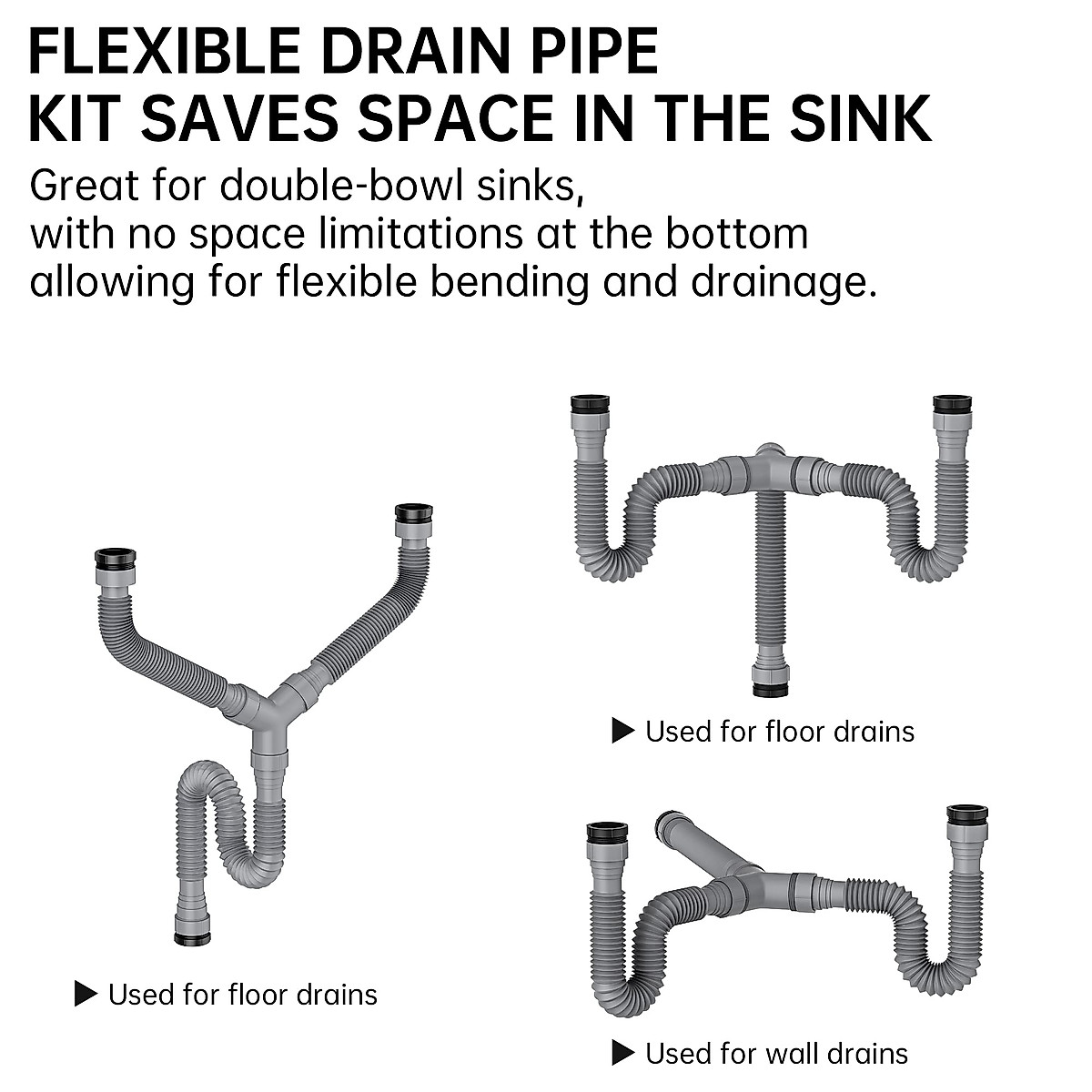 FLEXIBLE DRAIN PIPE KIT SAVES SPACE IN THE SINK

Great for double-bowl sinks, with no space limitations at the bottom allowing for flexible bending and drainage.

▶ Used for floor drains

▶ Used for floor drains

▶ Used for wall drains