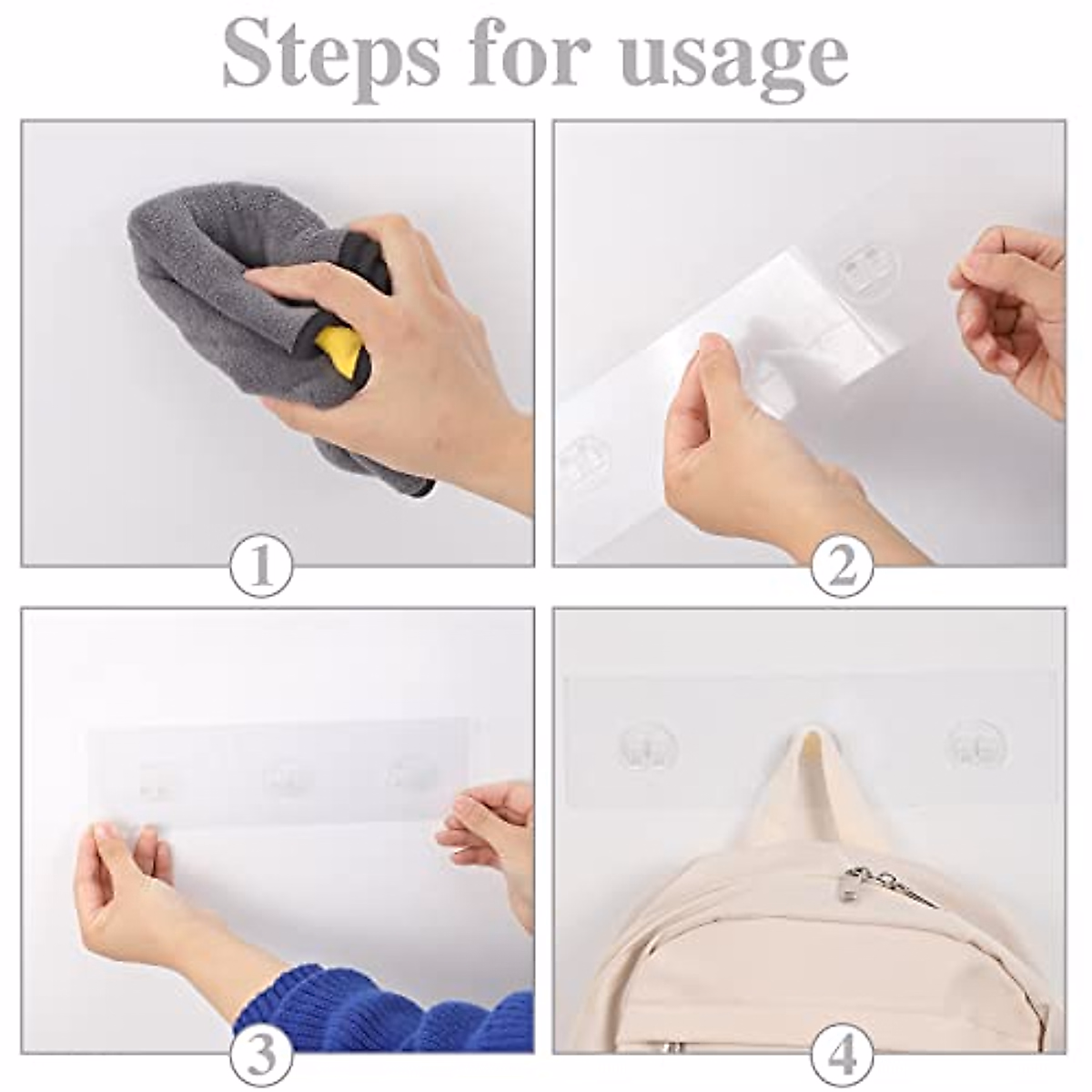 Steps for usage

1

2

3

4