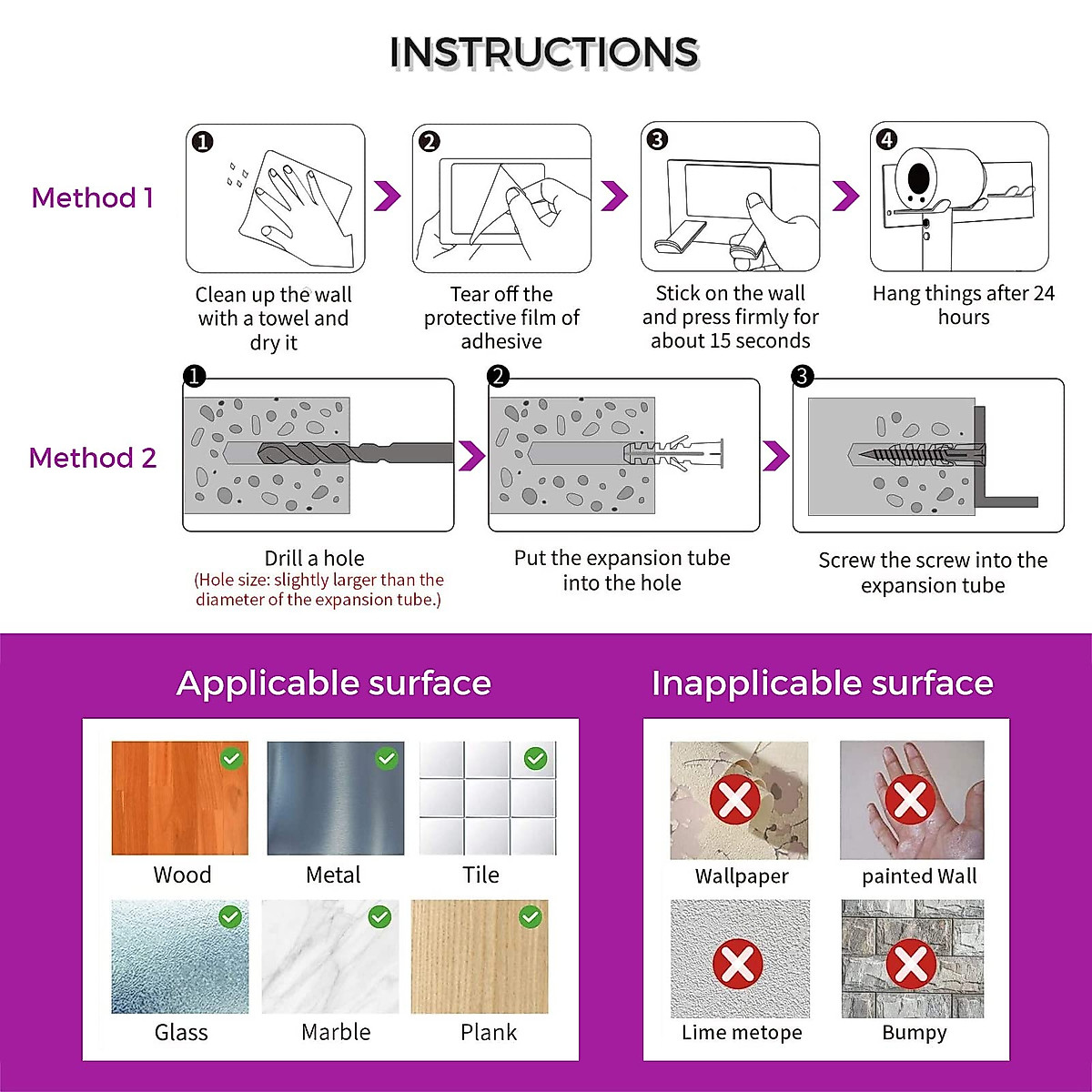 INSTRUCTIONS

Method 1

1
Clean up the wall with a towel and dry it

2
Tear off the protective film of adhesive

3
Stick on the wall and press firmly for about 15 seconds

4
Hang things after 24 hours

Method 2

1
Drill a hole
(Hole size: slightly larger than the diameter of the expansion tube.)

2
Put the expansion tube into the hole

3
Screw the screw into the expansion tube

Applicable surface

Wood
Metal
Tile
Glass
Marble
Plank

Inapplicable surface

Wallpaper
painted Wall
Lime metope
Bumpy