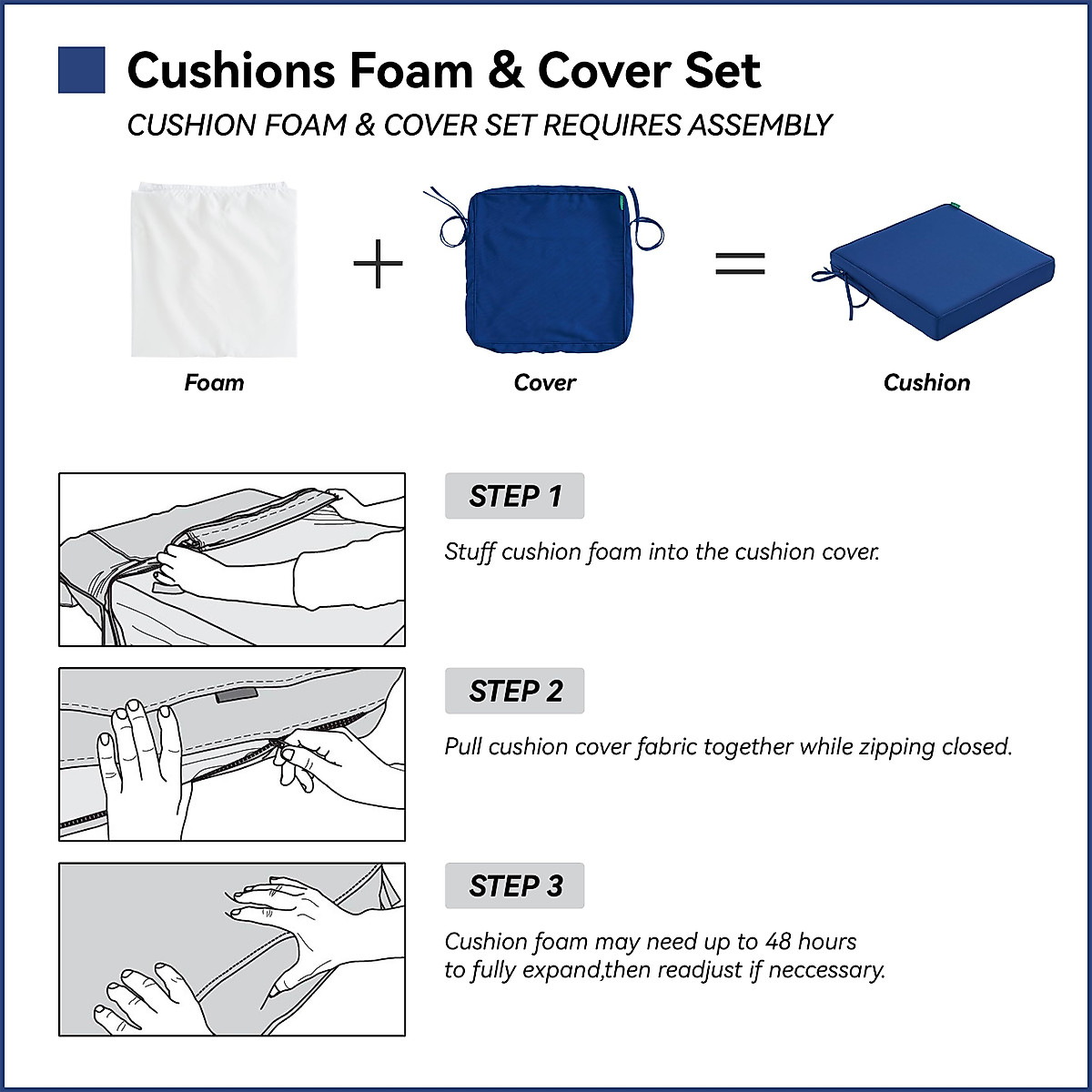 Cushions Foam & Cover Set

CUSHION FOAM & COVER SET REQUIRES ASSEMBLY

Foam + Cover = Cushion

STEP 1

Stuff cushion foam into the cushion cover.

STEP 2

Pull cushion cover fabric together while zipping closed.

STEP 3

Cushion foam may need up to 48 hours to fully expand,then readjust if neccessary.