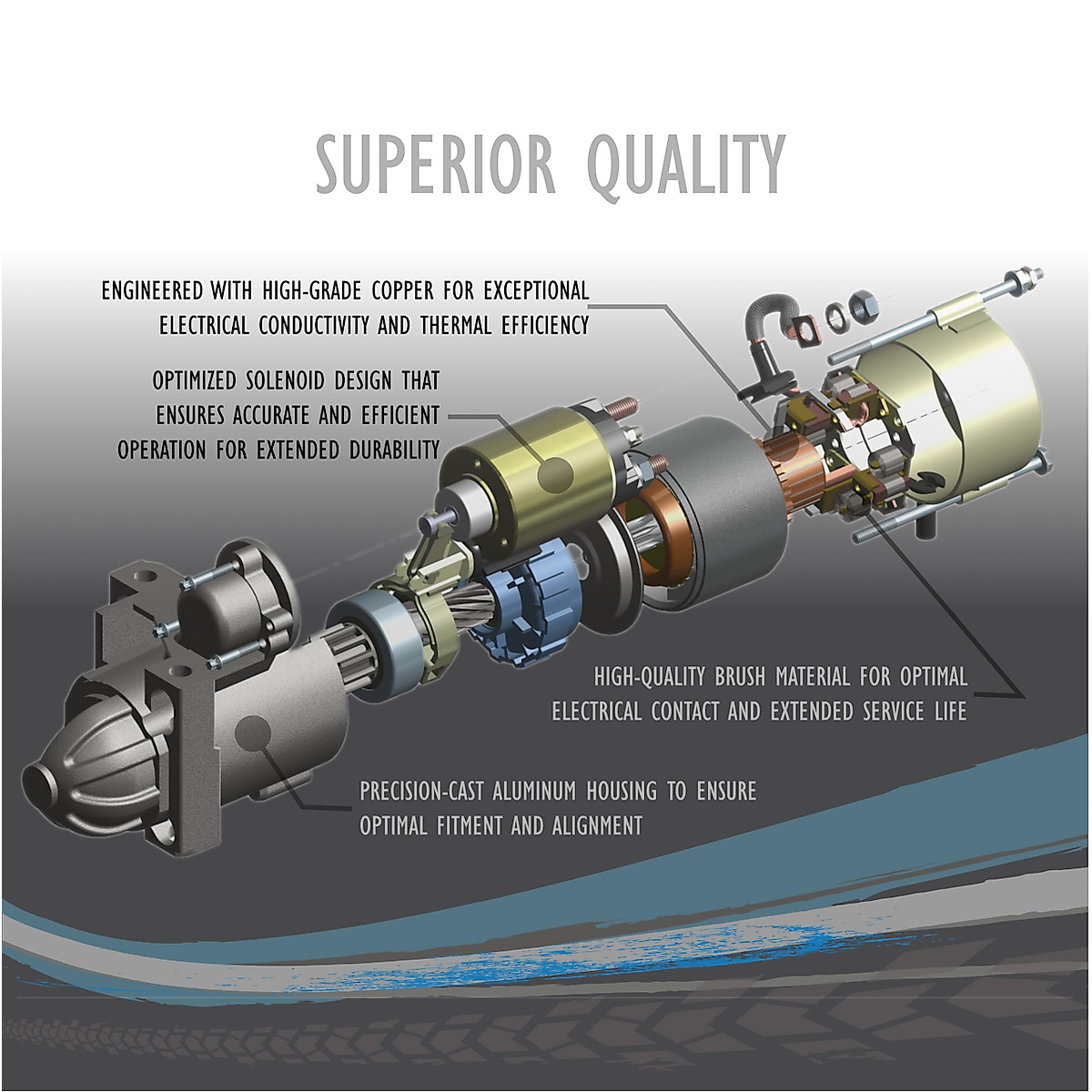 SUPERIOR QUALITY

ENGINEERED WITH HIGH-GRADE COPPER FOR EXCEPTIONAL ELECTRICAL CONDUCTIVITY AND THERMAL EFFICIENCY

OPTIMIZED SOLENOID DESIGN THAT ENSURES ACCURATE AND EFFICIENT OPERATION FOR EXTENDED DURABILITY

HIGH-QUALITY BRUSH MATERIAL FOR OPTIMAL ELECTRICAL CONTACT AND EXTENDED SERVICE LIFE

PRECISION-CAST ALUMINUM HOUSING TO ENSURE OPTIMAL FITMENT AND ALIGNMENT