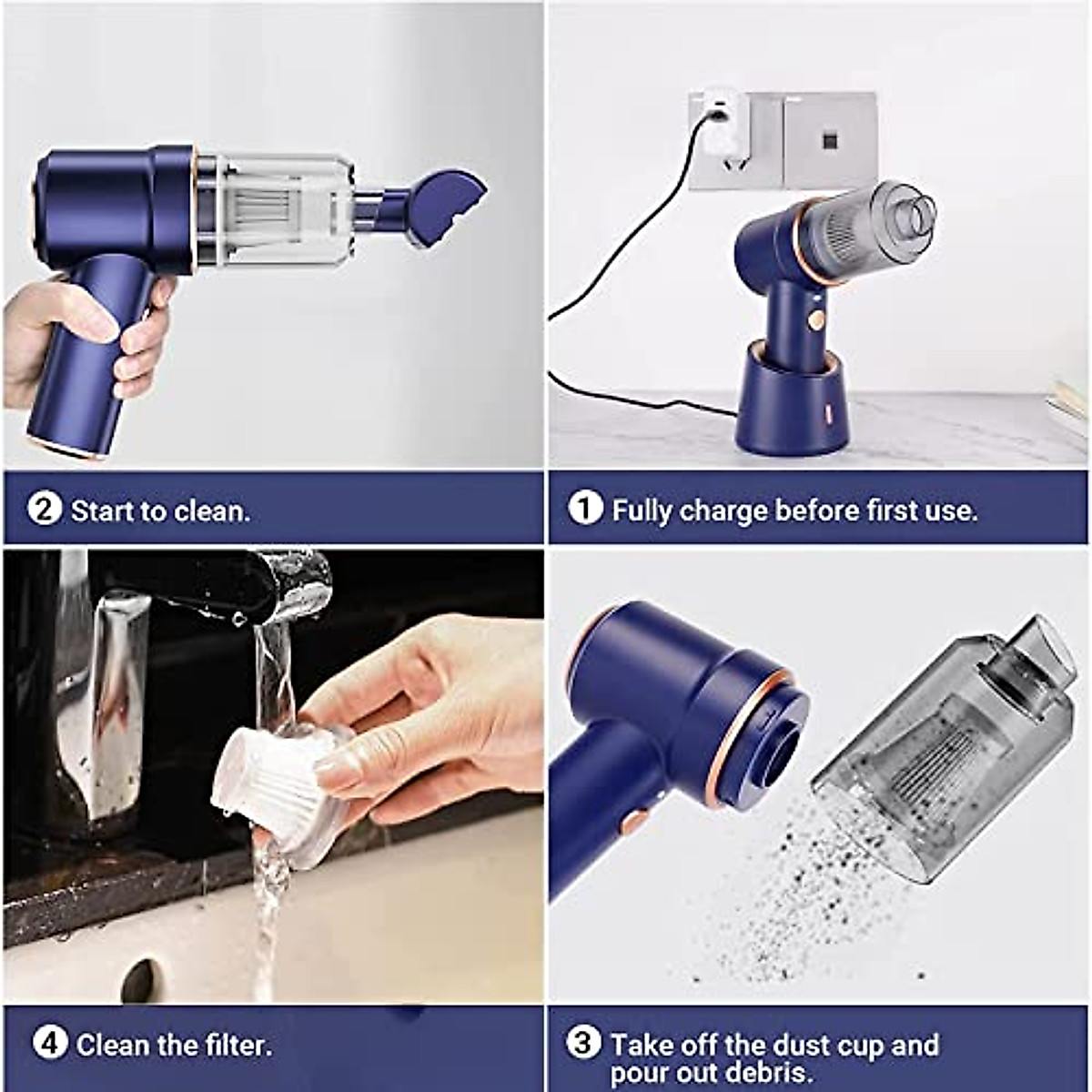 ② Start to clean.

① Fully charge before first use.

④ Clean the filter.

③ Take off the dust cup and pour out debris.